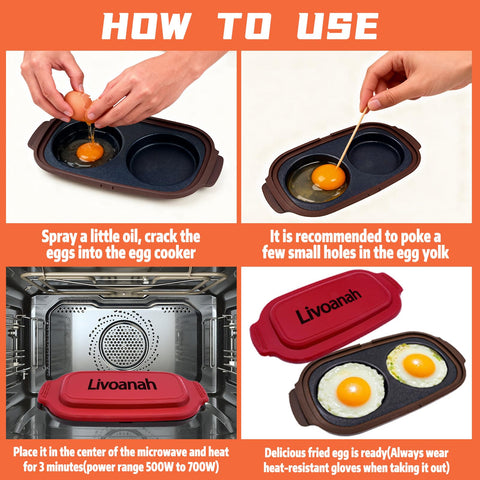 HOW TO USE

Spray a little oil, crack the eggs into the egg cooker

It is recommended to poke a few small holes in the egg yolk

Livoanah

Livoanah

Place it in the center of the microwave and heat for 3 minutes(power range 500W to 700W)

Delicious fried egg is ready(Always wear heat-resistant gloves when taking it out)