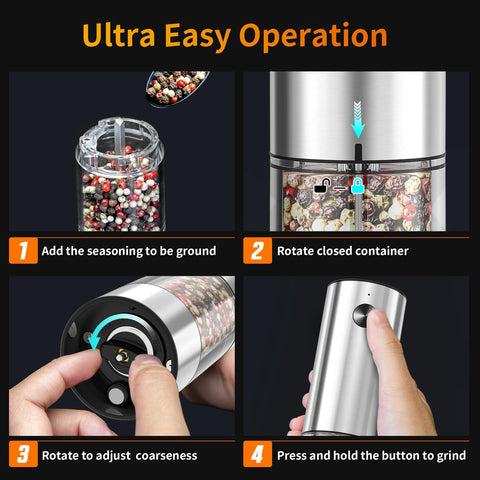 Ultra Easy Operation

1 Add the seasoning to be ground

2 Rotate closed container

3 Rotate to adjust coarseness

4 Press and hold the button to grind