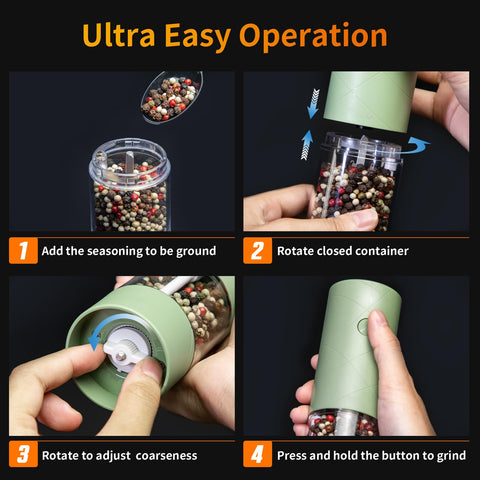 Ultra Easy Operation

1 Add the seasoning to be ground

2 Rotate closed container

3 Rotate to adjust coarseness

4 Press and hold the button to grind