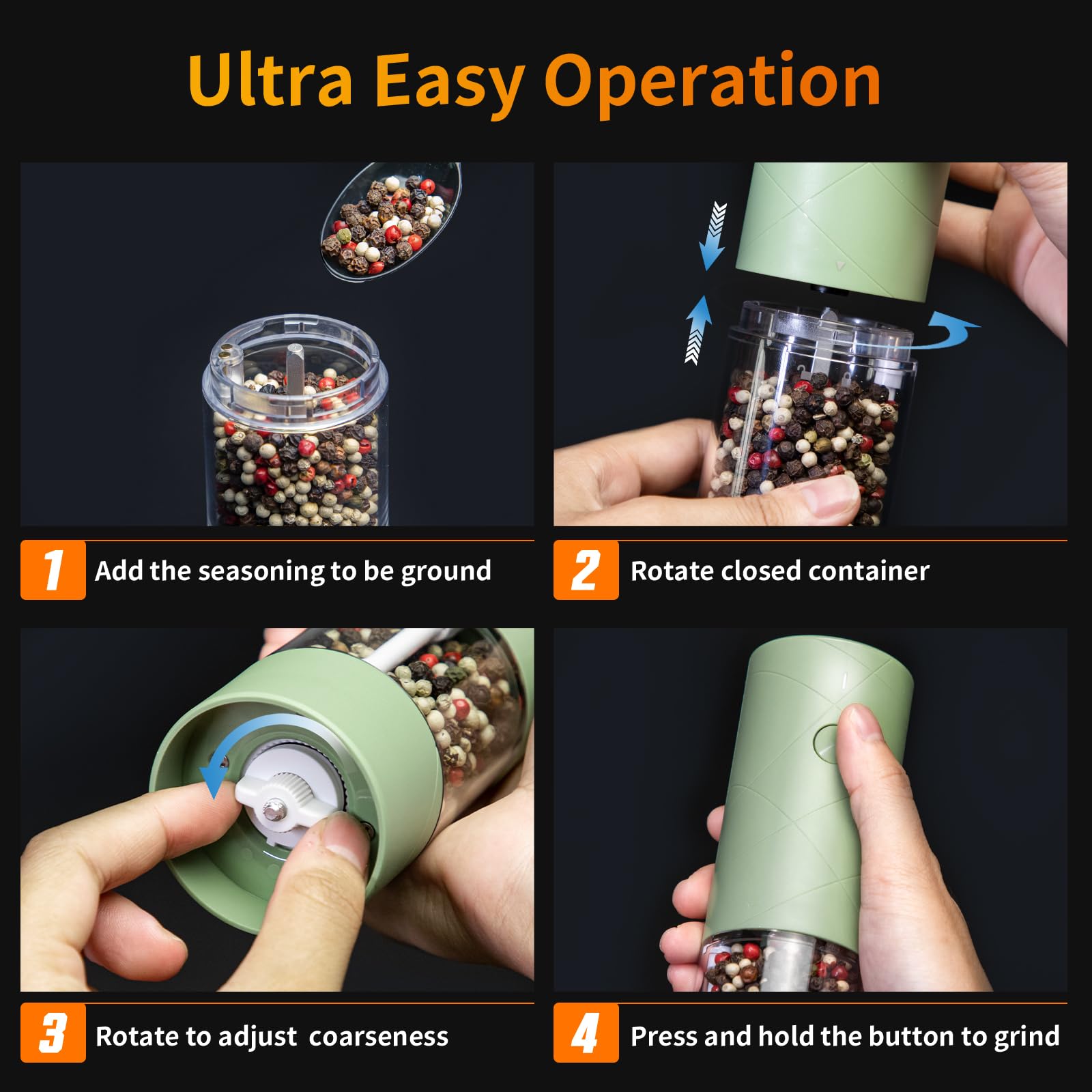 Ultra Easy Operation

1 Add the seasoning to be ground

2 Rotate closed container

3 Rotate to adjust coarseness

4 Press and hold the button to grind