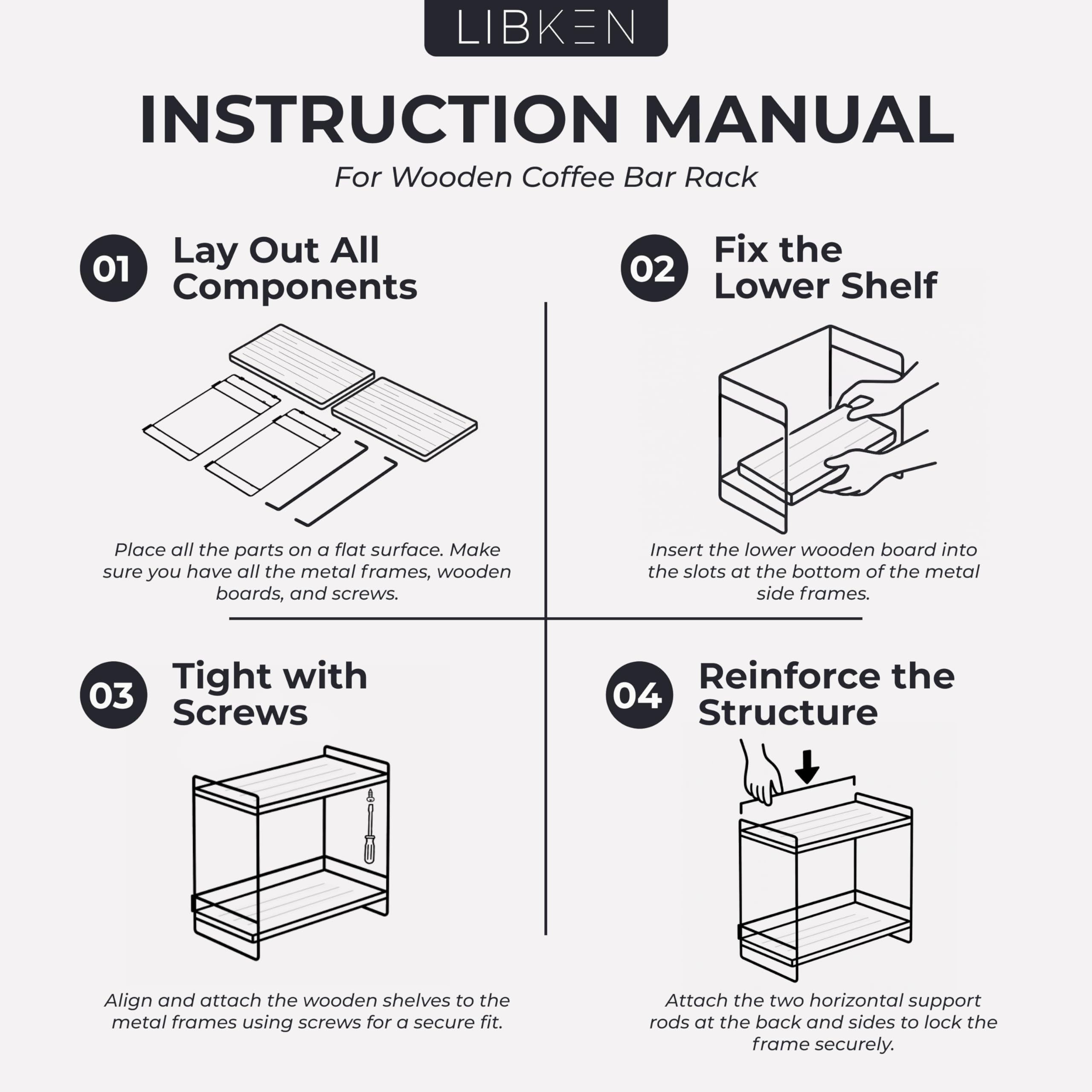 LIBKEN

INSTRUCTION MANUAL

For Wooden Coffee Bar Rack

01 Lay Out All Components

Place all the parts on a flat surface. Make sure you have all the metal frames, wooden boards, and screws.

02 Fix the Lower Shelf

Insert the lower wooden board into the slots at the bottom of the metal side frames.

03 Tight with Screws

Align and attach the wooden shelves to the metal frames using screws for a secure fit.

04 Reinforce the Structure

Attach the two horizontal support rods at the back and sides to lock the frame securely.