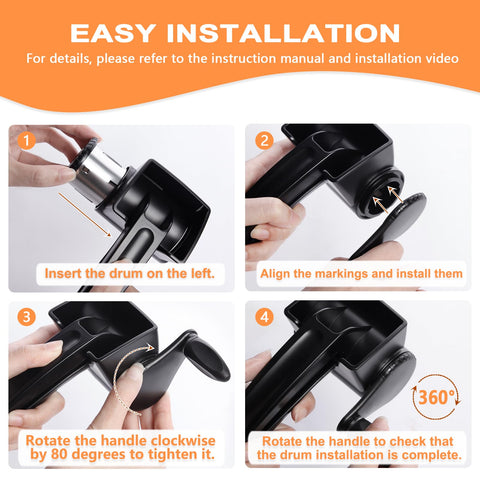 EASY INSTALLATION
For details, please refer to the instruction manual and installation video

1
Insert the drum on the left.

2
Align the markings and install them

3
Rotate the handle clockwise by 80 degrees to tighten it.

4
360°
Rotate the handle to check that the drum installation is complete.