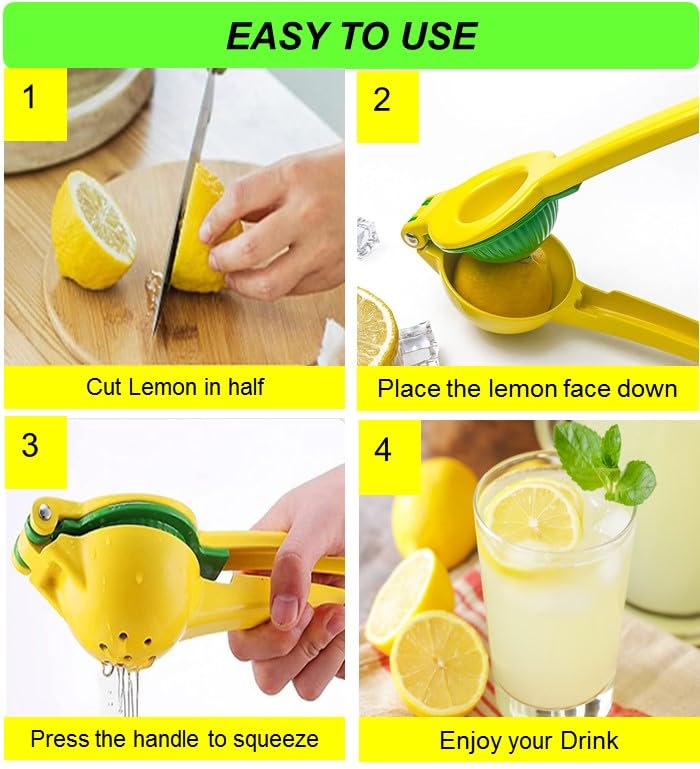 EASY TO USE

1

Cut Lemon in half

2

Place the lemon face down

3

Press the handle to squeeze

4

Enjoy your Drink