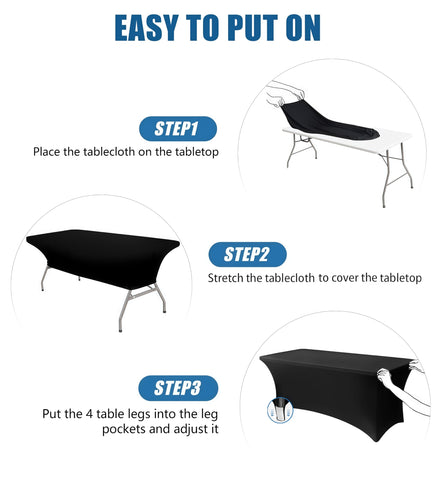 EASY TO PUT ON

STEP1

Place the tablecloth on the tabletop

STEP2

Stretch the tablecloth to cover the tabletop

STEP3

Put the 4 table legs into the leg pockets and adjust it