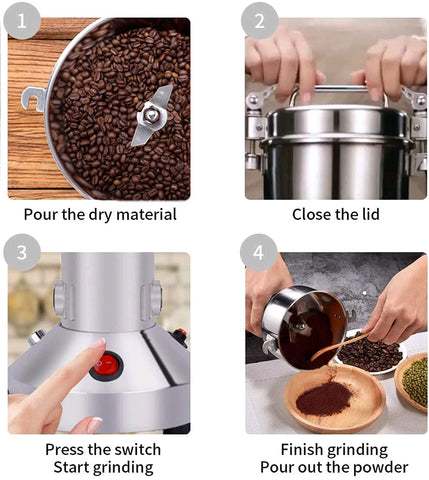 1

Pour the dry material

2

Close the lid

3

Press the switch
Start grinding

4

Finish grinding
Pour out the powder