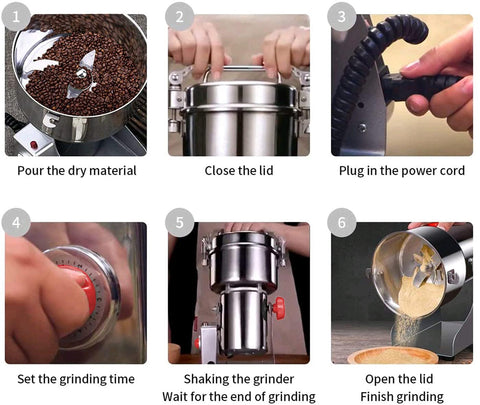 1
Pour the dry material

2
Close the lid

3
Plug in the power cord

4
Set the grinding time

5
Shaking the grinder
Wait for the end of grinding

6
Open the lid
Finish grinding