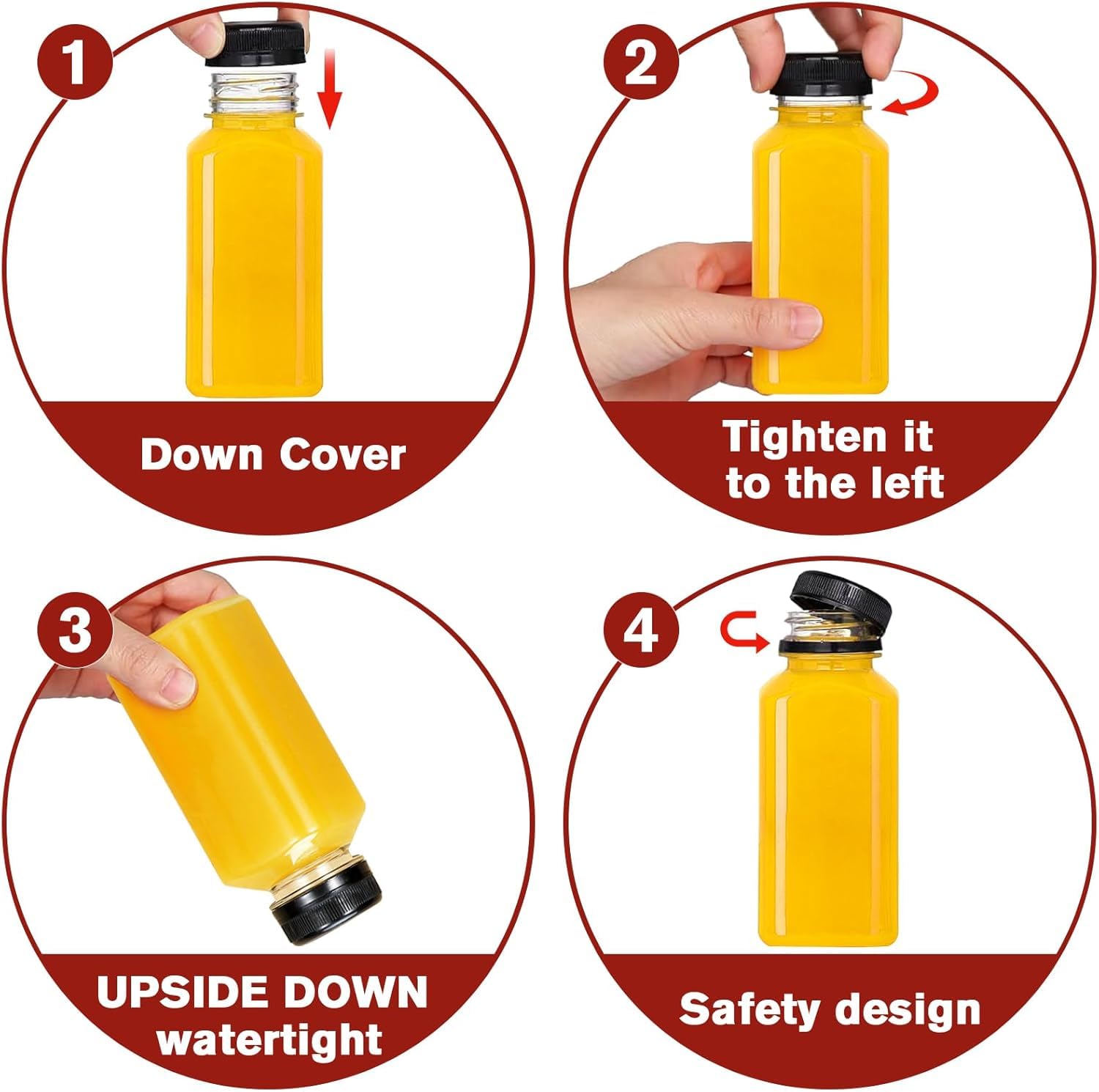 1

Down Cover

2

Tighten it to the left

3

UPSIDE DOWN watertight

4

Safety design