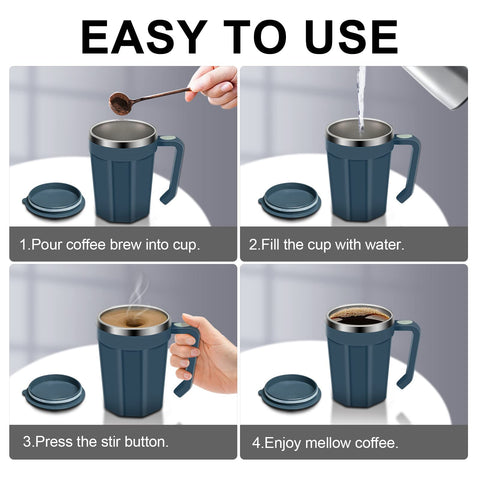 EASY TO USE

1.Pour coffee brew into cup.

2.Fill the cup with water.

3.Press the stir button.

4.Enjoy mellow coffee.