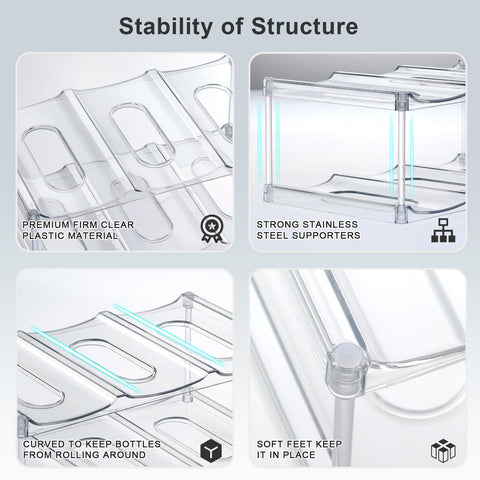 Stability of Structure

PREMIUM FIRM CLEAR PLASTIC MATERIAL

STRONG STAINLESS STEEL SUPPORTERS

CURVED TO KEEP BOTTLES FROM ROLLING AROUND

SOFT FEET KEEP IT IN PLACE