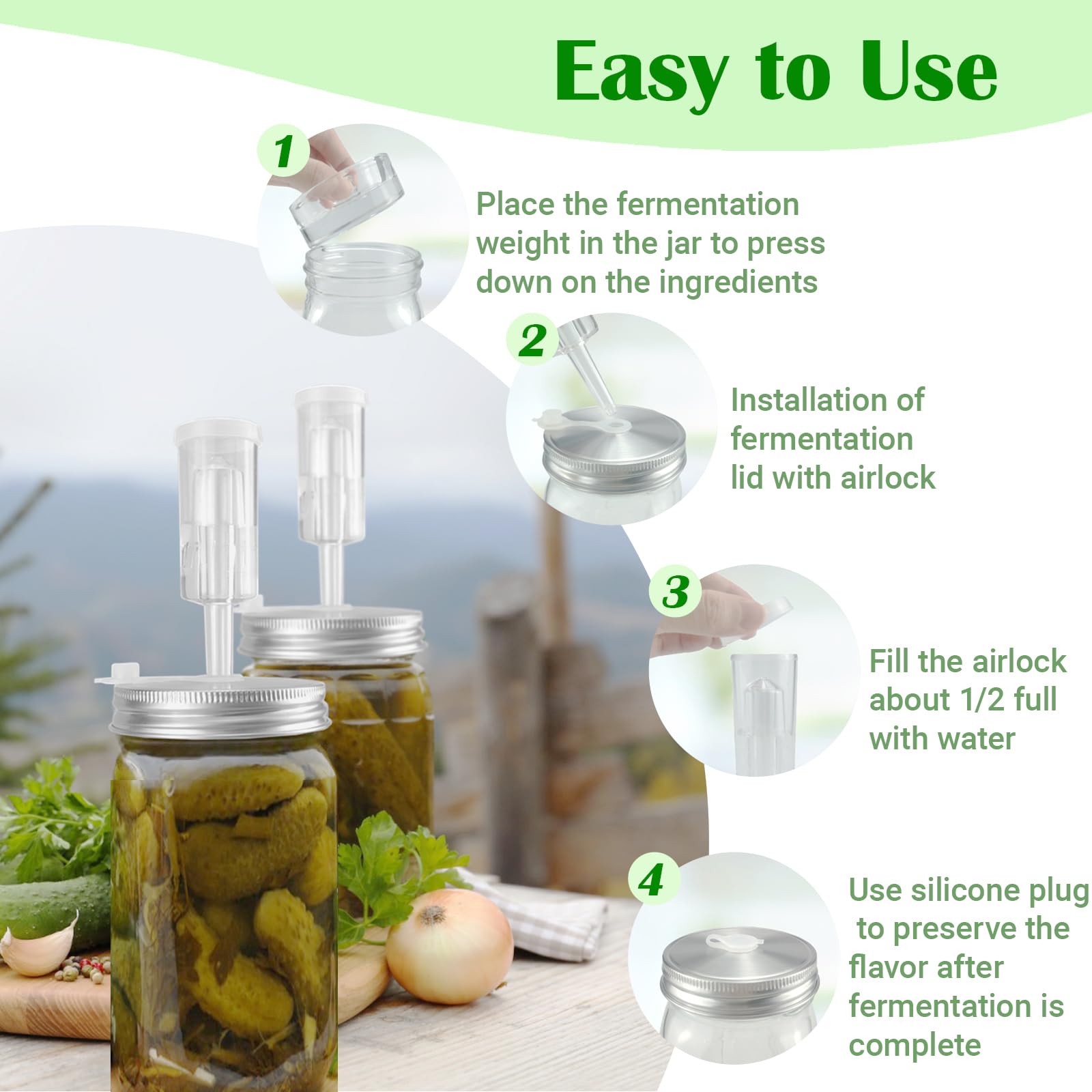 Easy to Use

1

Place the fermentation weight in the jar to press down on the ingredients

2

Installation of fermentation lid with airlock

3

Fill the airlock about 1/2 full with water

4

Use silicone plug to preserve the flavor after fermentation is complete