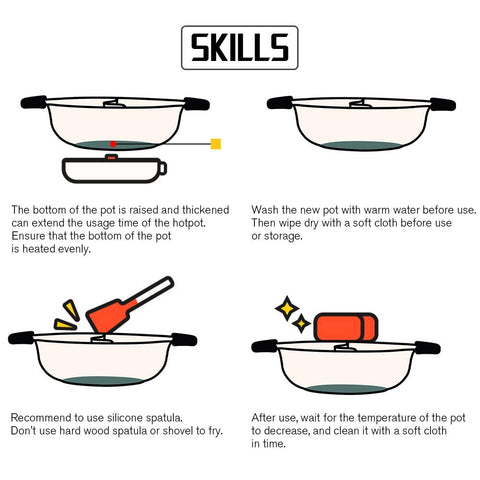 SKILLS

The bottom of the pot is raised and thickened can extend the usage time of the hotpot. Ensure that the bottom of the pot is heated evenly.

Wash the new pot with warm water before use. Then wipe dry with a soft cloth before use or storage.

Recommend to use silicone spatula. Don't use hard wood spatula or shovel to fry.

After use, wait for the temperature of the pot to decrease, and clean it with a soft cloth in time.