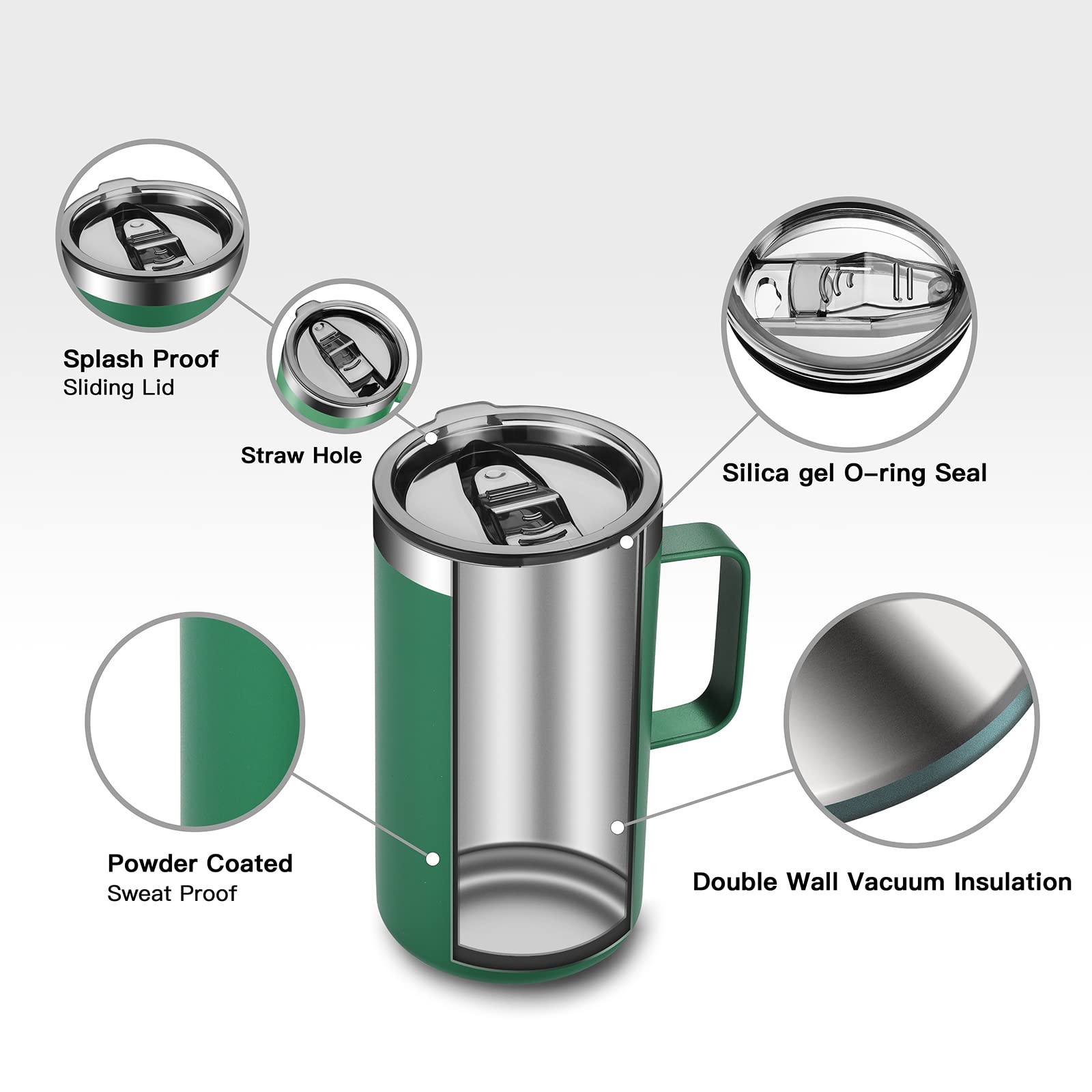 Splash Proof
Sliding Lid

Straw Hole

Silica gel O-ring Seal

Powder Coated
Sweat Proof

Double Wall Vacuum Insulation