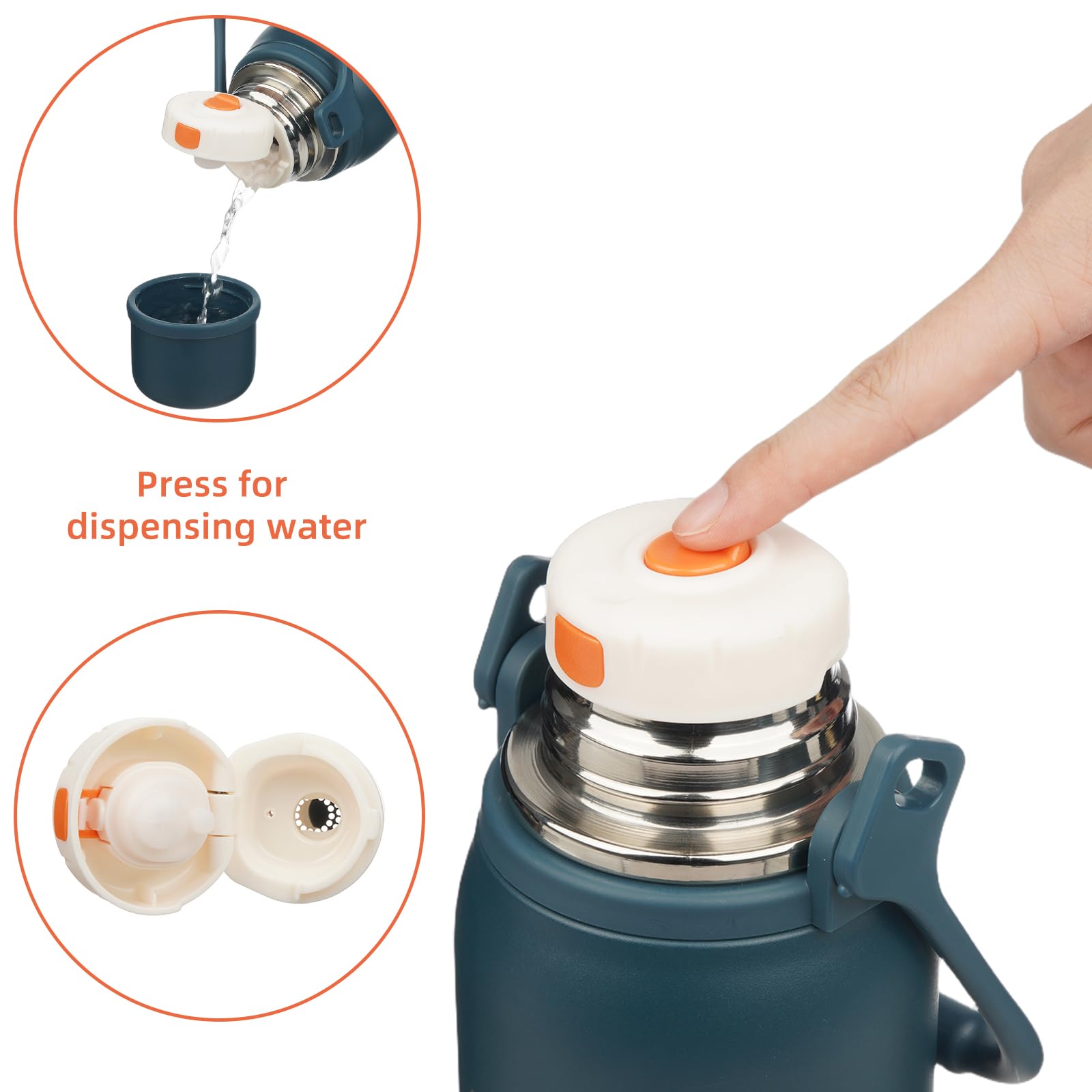 Press for dispensing water