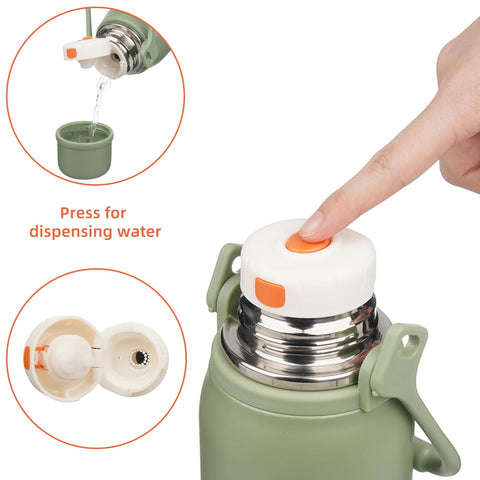 Press for dispensing water