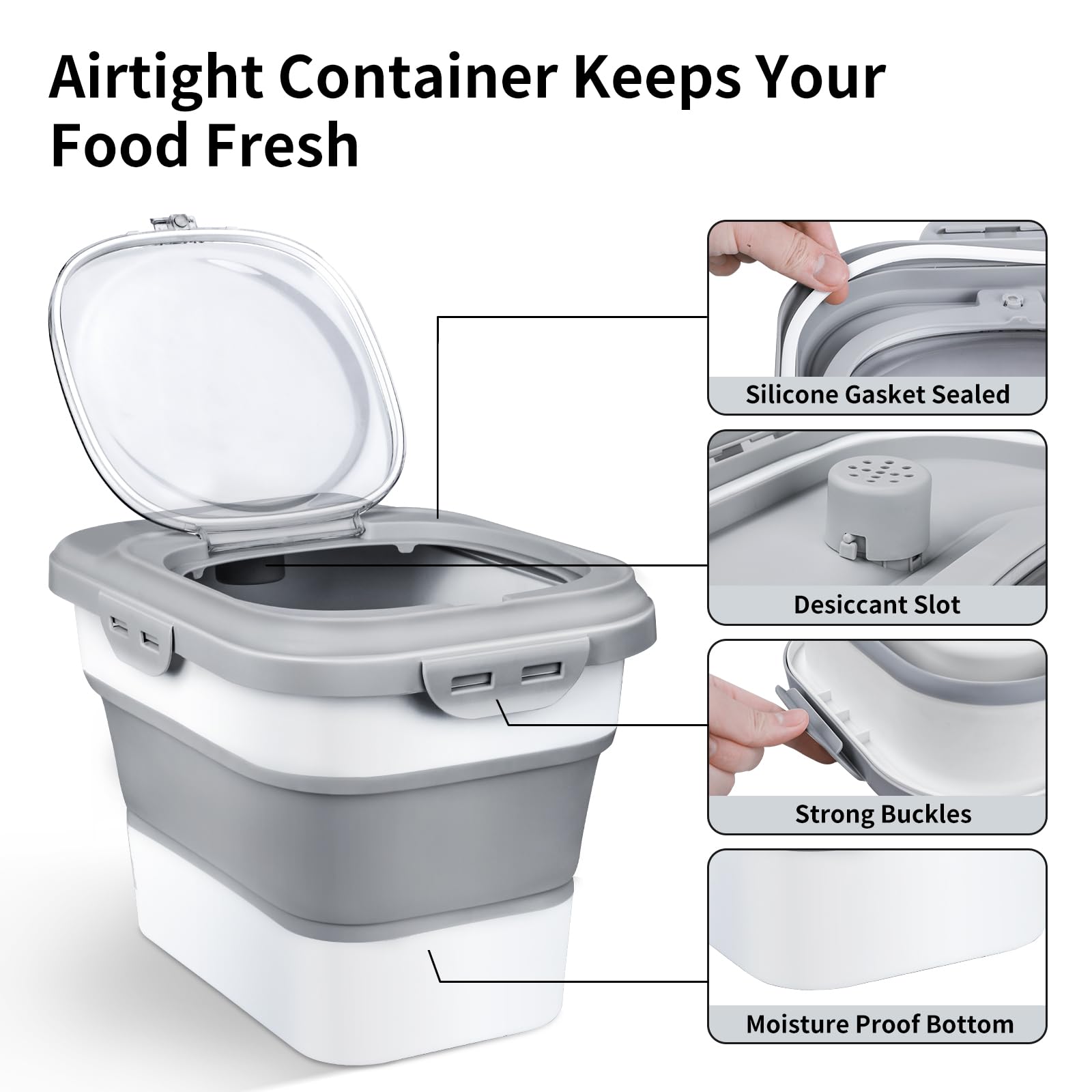 Airtight Container Keeps Your Food Fresh

Silicone Gasket Sealed

Desiccant Slot

Strong Buckles

Moisture Proof Bottom