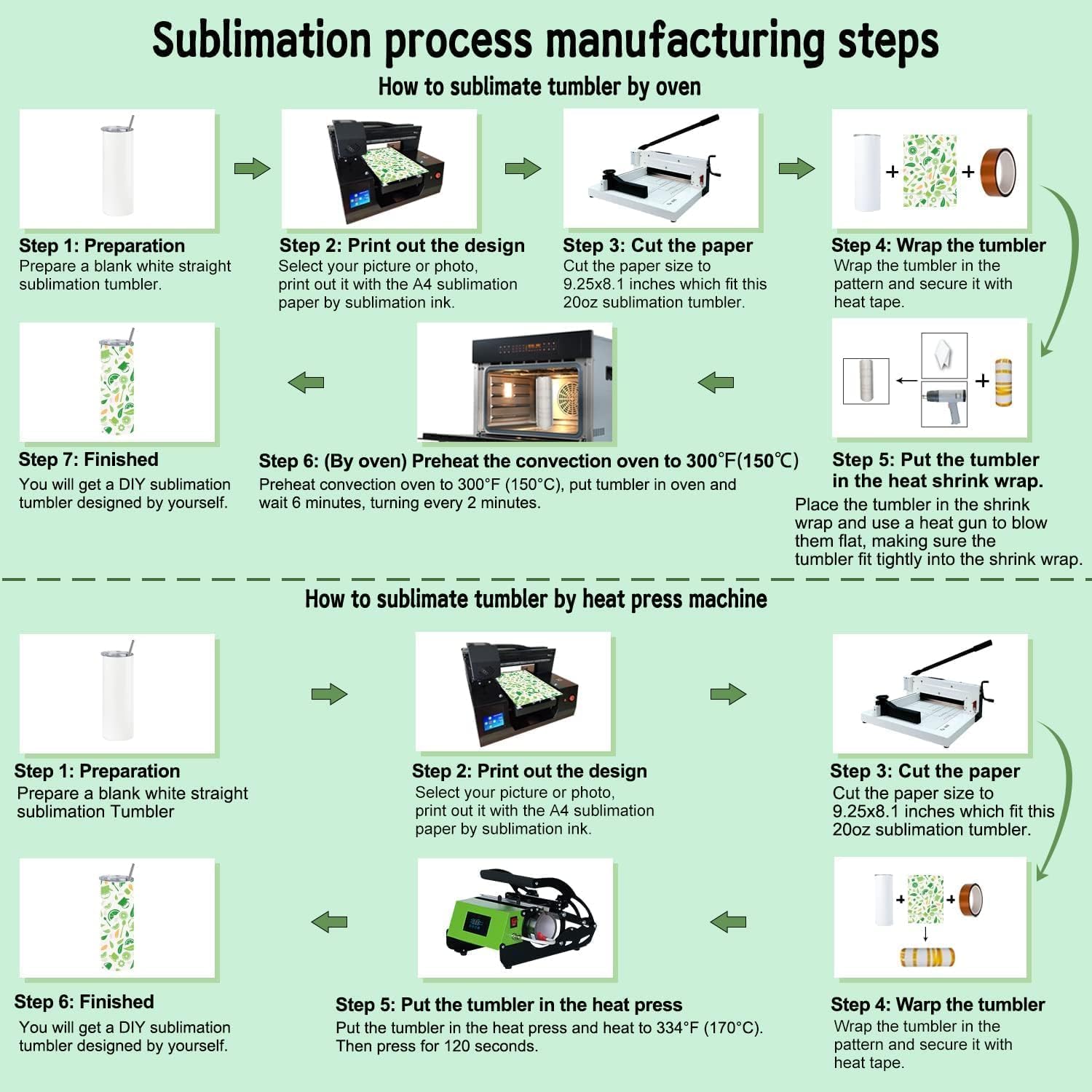 Sublimation process manufacturing steps

How to sublimate tumbler by oven

Step 1: Preparation
Prepare a blank white straight sublimation tumbler.

Step 2: Print out the design
Select your picture or photo, print out it with the A4 sublimation paper by sublimation ink.

Step 3: Cut the paper
Cut the paper size to 9.25x8.1 inches which fit this 20oz sublimation tumbler.

Step 4: Wrap the tumbler
Wrap the tumbler in the pattern and secure it with heat tape.

Step 5: Put the tumbler in the heat shrink wrap.
Place the tumbler in the shrink wrap and use a heat gun to blow them flat, making sure the tumbler fit tightly into the shrink wrap.

Step 6: (By oven) Preheat the convection oven to 300℉(150℃)
Preheat convection oven to 300°F (150°C), put tumbler in oven and wait 6 minutes, turning every 2 minutes.

Step 7: Finished
You will get a DIY sublimation tumbler designed by yourself.

How to sublimate tumbler by heat press machine

Step 1: Preparation
Prepare a blank white straight sublimation Tumbler

Step 2: Print out the design
Select your picture or photo, print out it with the A4 sublimation paper by sublimation ink.

Step 3: Cut the paper
Cut the paper size to 9.25x8.1 inches which fit this 20oz sublimation tumbler.

Step 4: Warp the tumbler
Wrap the tumbler in the pattern and secure it with heat tape.

Step 5: Put the tumbler in the heat press
Put the tumbler in the heat press and heat to 334°F (170°C). Then press for 120 seconds.

Step 6: Finished
You will get a DIY sublimation tumbler designed by yourself.