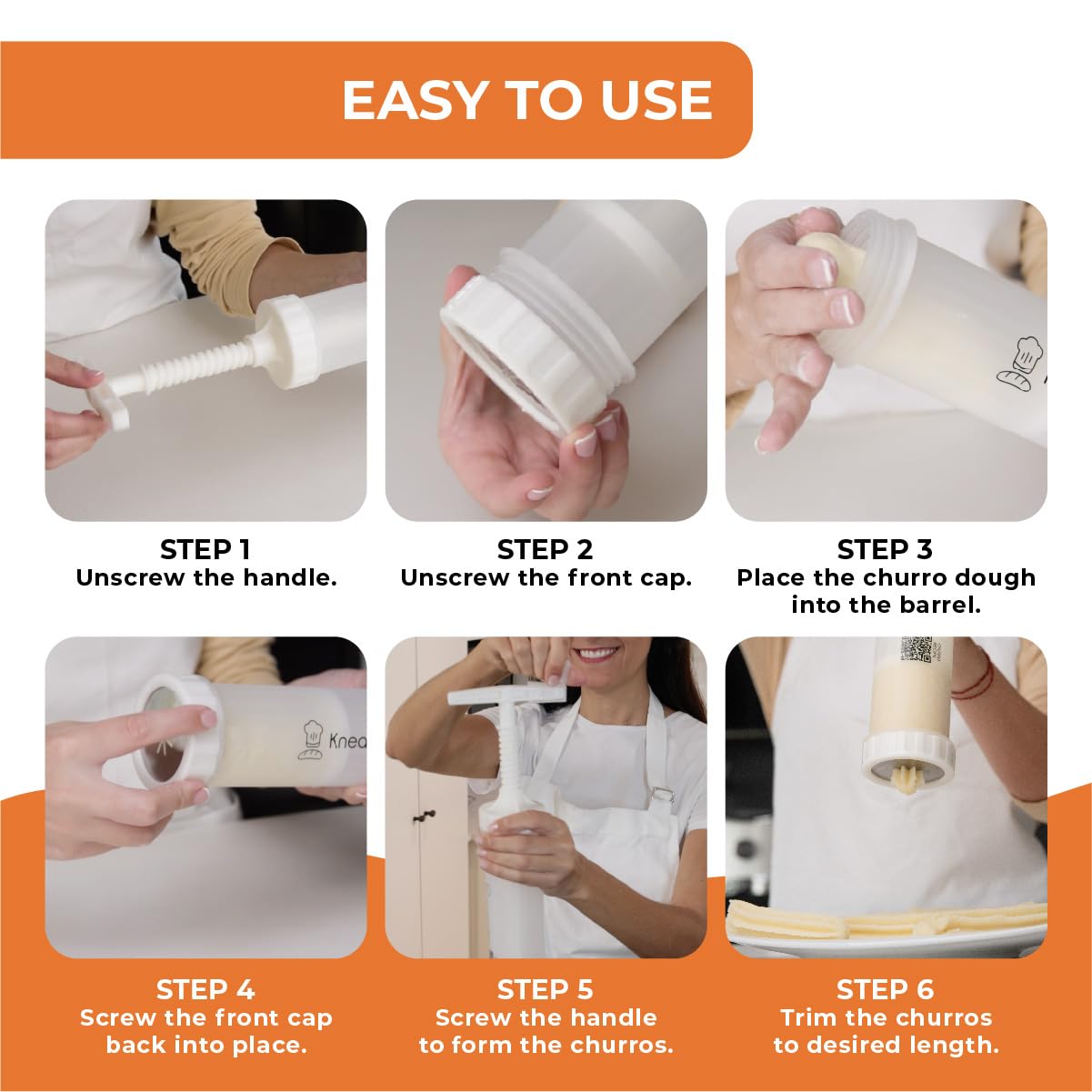 EASY TO USE

STEP 1
Unscrew the handle.

STEP 2
Unscrew the front cap.

STEP 3
Place the churro dough into the barrel.

Knea

STEP 4
Screw the front cap back into place.

STEP 5
Screw the handle to form the churros.

STEP 6
Trim the churros to desired length.