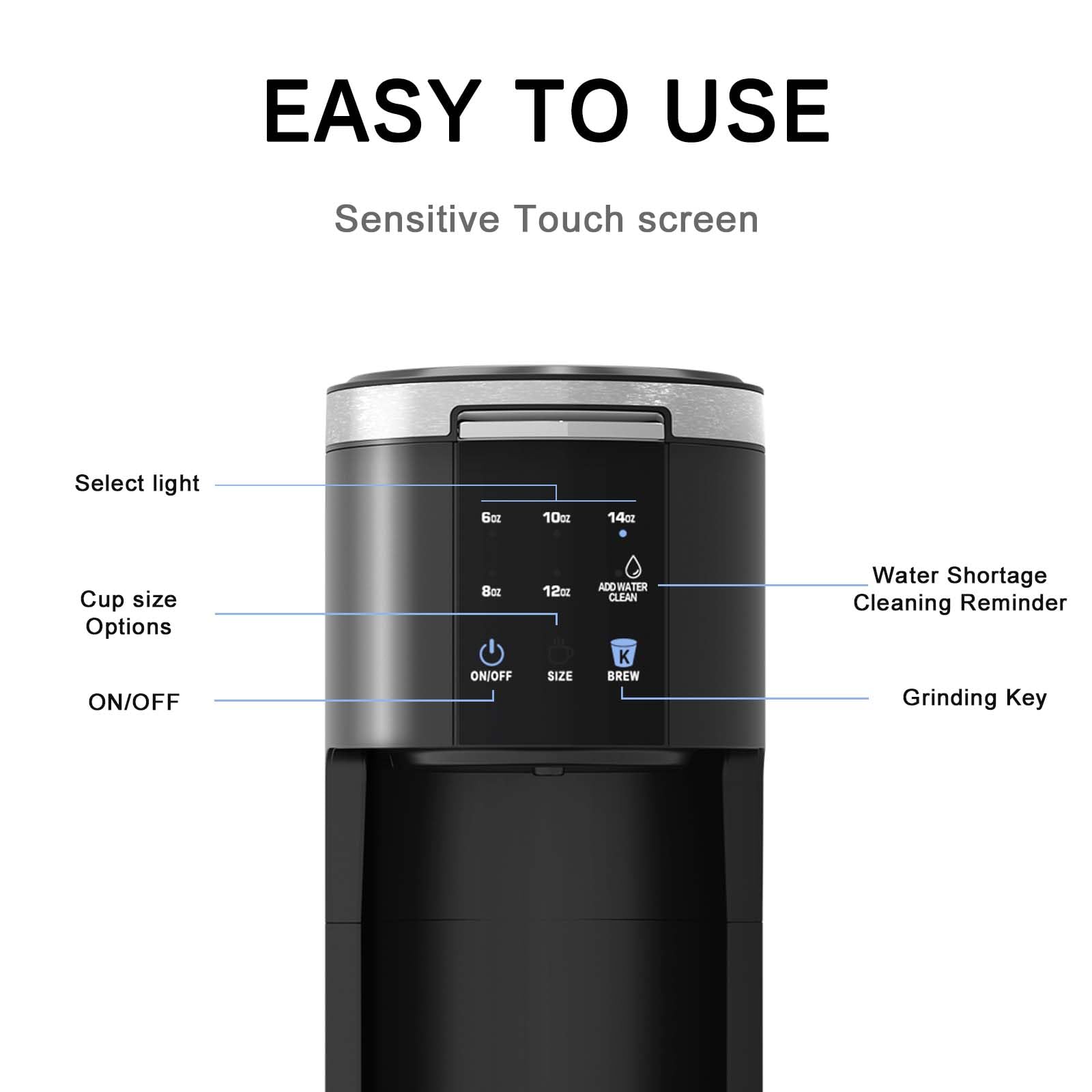 EASY TO USE

Sensitive Touch screen

Select light

Cup size
Options

ON/OFF

6oz 10oz 14oz

8oz 12oz ADD WATER CLEAN

ON/OFF SIZE K BREW

Water Shortage
Cleaning Reminder

Grinding Key