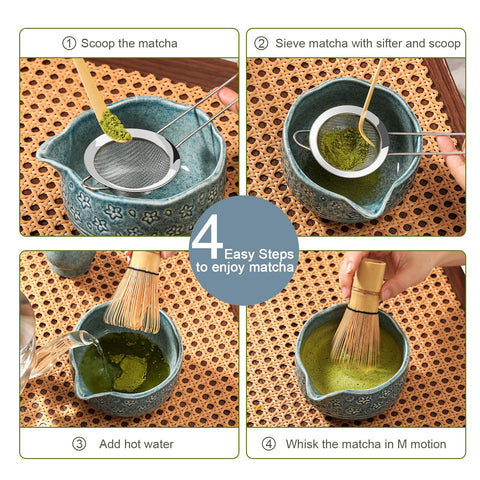 ① Scoop the matcha

② Sieve matcha with sifter and scoop

4 Easy Steps to enjoy matcha

③ Add hot water

④ Whisk the matcha in M motion