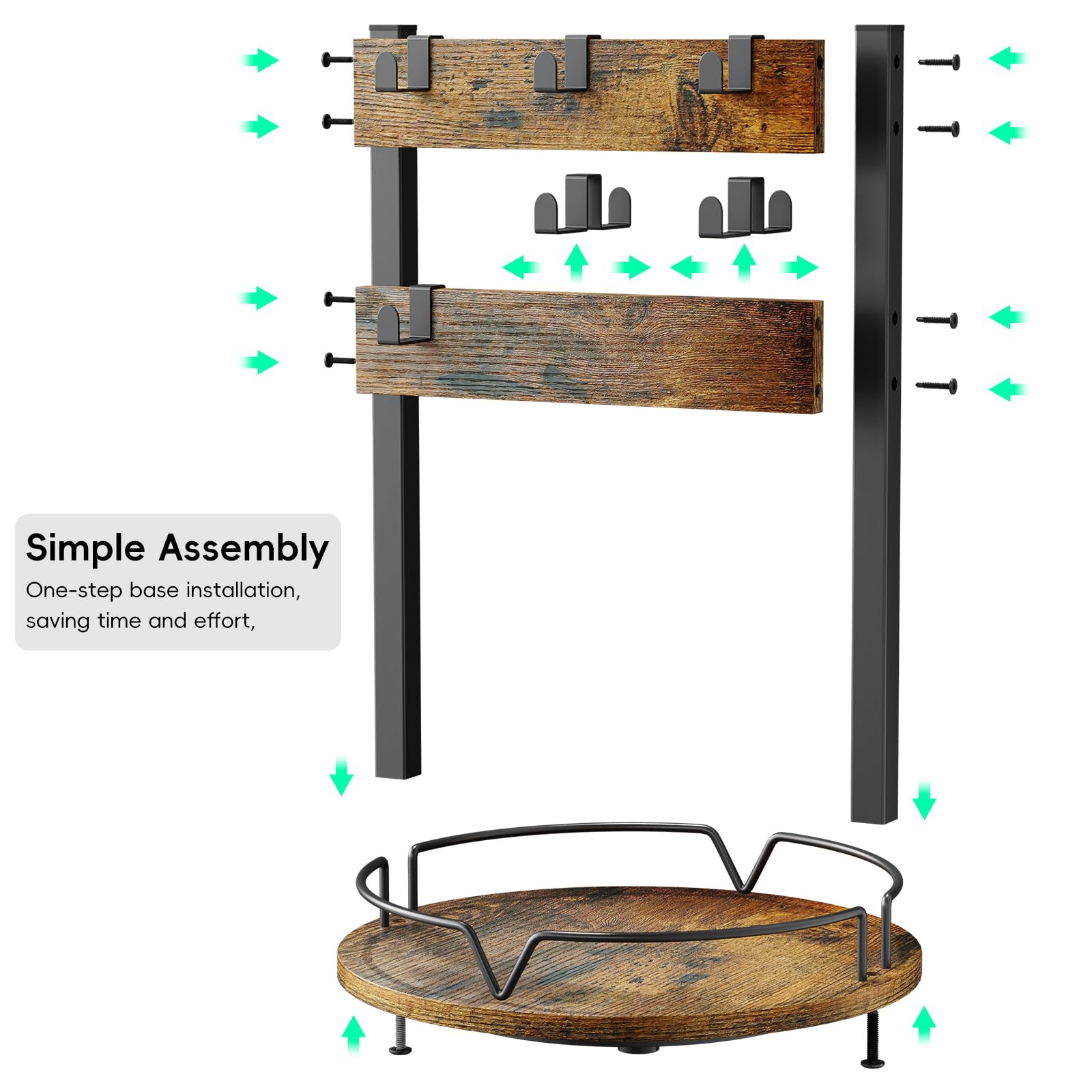 Simple Assembly

One-step base installation, saving time and effort,