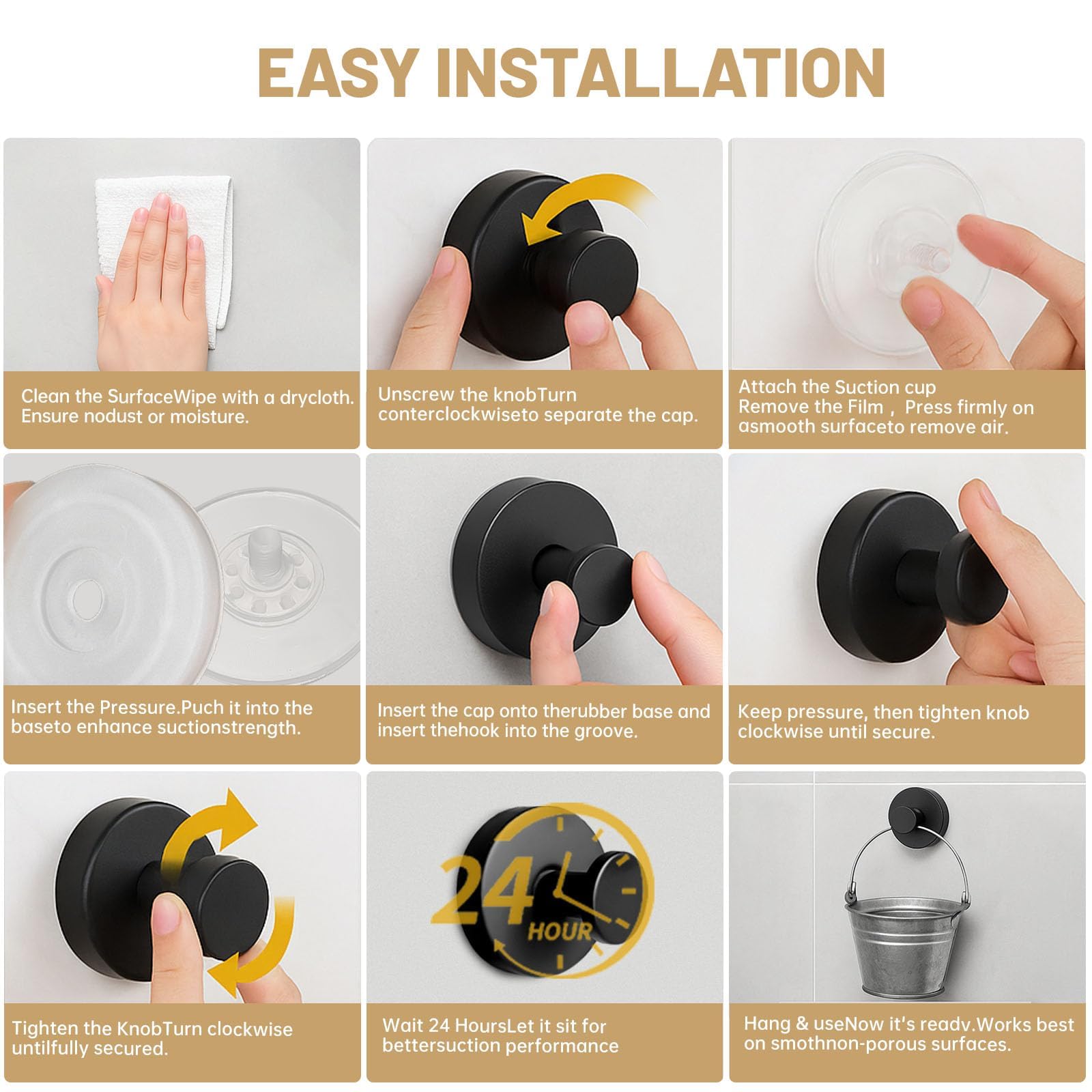 EASY INSTALLATION

Clean the SurfaceWipe with a drycloth. Ensure nodust or moisture.

Unscrew the knobTurn conterclockwiseto separate the cap.

Attach the Suction cup Remove the Film， Press firmly on asmooth surfaceto remove air.

Insert the Pressure.Puch it into the baseto enhance suctionstrength.

Insert the cap onto therubber base and insert thehook into the groove.

Keep pressure, then tighten knob clockwise until secure.

Tighten the KnobTurn clockwise untilfully secured.

24 HOUR

Wait 24 HoursLet it sit for bettersuction performance

Hang & useNow it's readv.Works best on smothnon-porous surfaces.