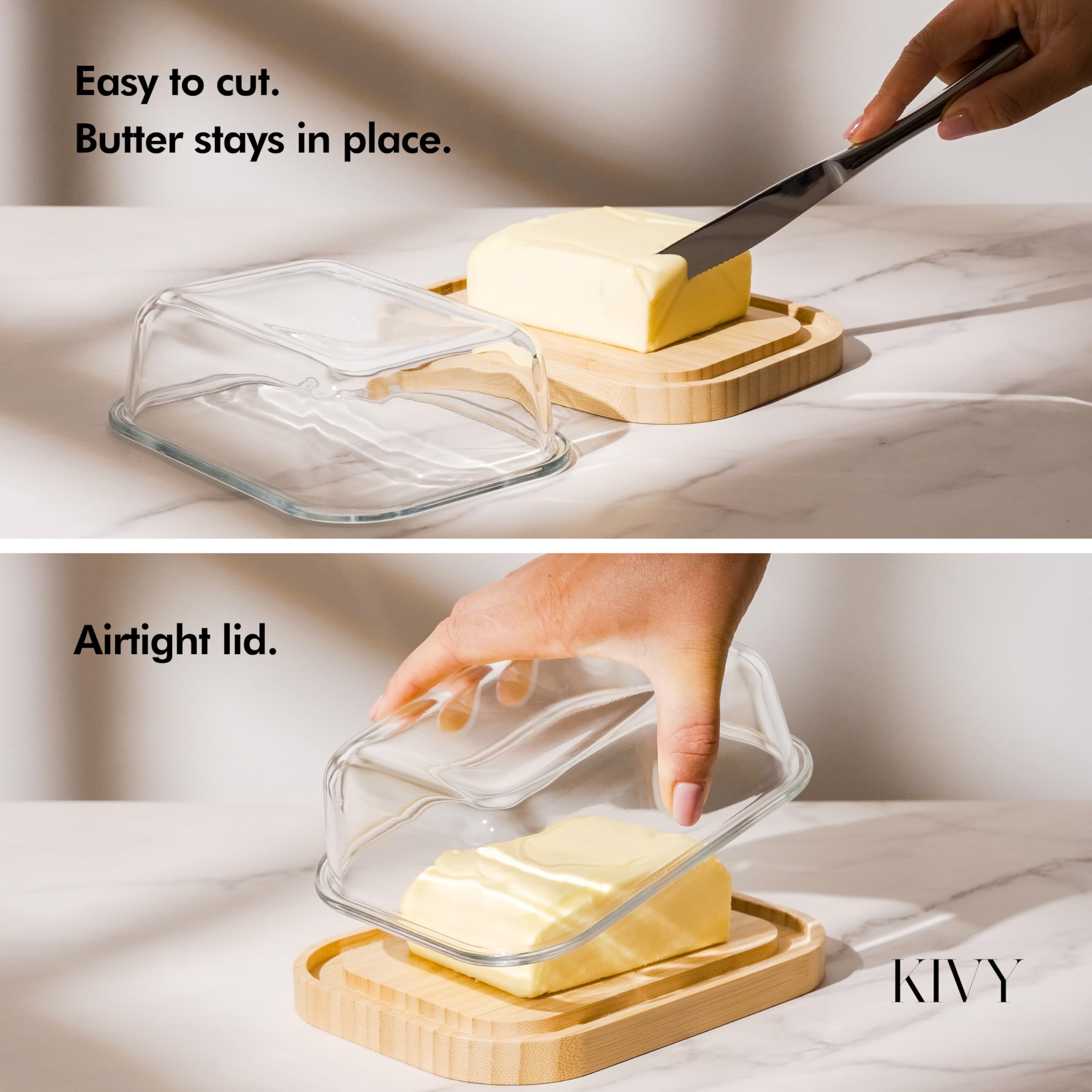 Easy to cut.
Butter stays in place.

Airtight lid.

KIVY