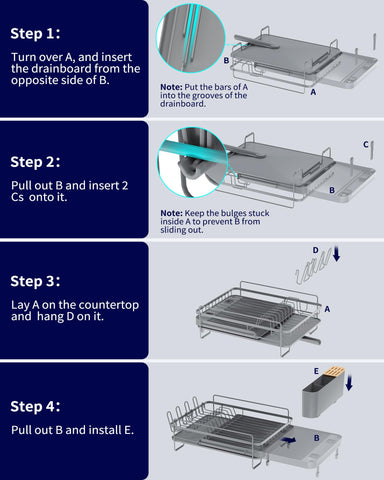 Step 1:

Turn over A, and insert the drainboard from the opposite side of B.

B

A

Note: Put the bars of A into the grooves of the drainboard.

Step 2:

Pull out B and insert 2 Cs onto it.

C

B

Note: Keep the bulges stuck inside A to prevent B from sliding out.

Step 3:

Lay A on the countertop and hang D on it.

D

A

Step 4:

Pull out B and install E.

E

B