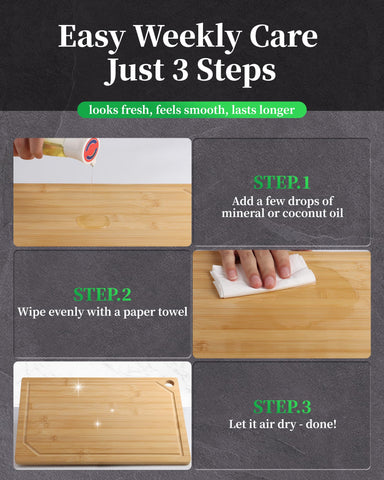 Easy Weekly Care
Just 3 Steps

looks fresh, feels smooth, lasts longer

STEP.1
Add a few drops of mineral or coconut oil

STEP.2
Wipe evenly with a paper towel

STEP.3
Let it air dry - done!