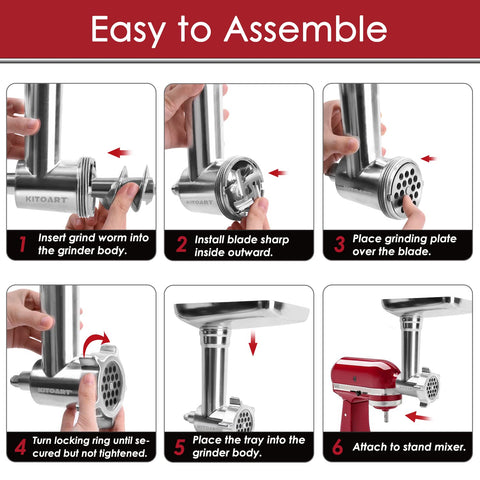 Easy to Assemble

KITOART

1 Insert grind worm into the grinder body.

KITOART

2 Install blade sharp inside outward.

3 Place grinding plate over the blade.

KITOART

4 Turn locking ring until secured but not tightened.

KITOART

5 Place the tray into the grinder body.

6 Attach to stand mixer.