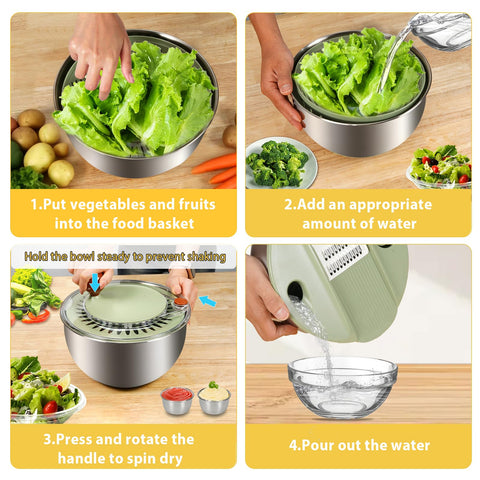 1.Put vegetables and fruits into the food basket

2.Add an appropriate amount of water

Hold the bowl steady to prevent shaking

3.Press and rotate the handle to spin dry

4.Pour out the water