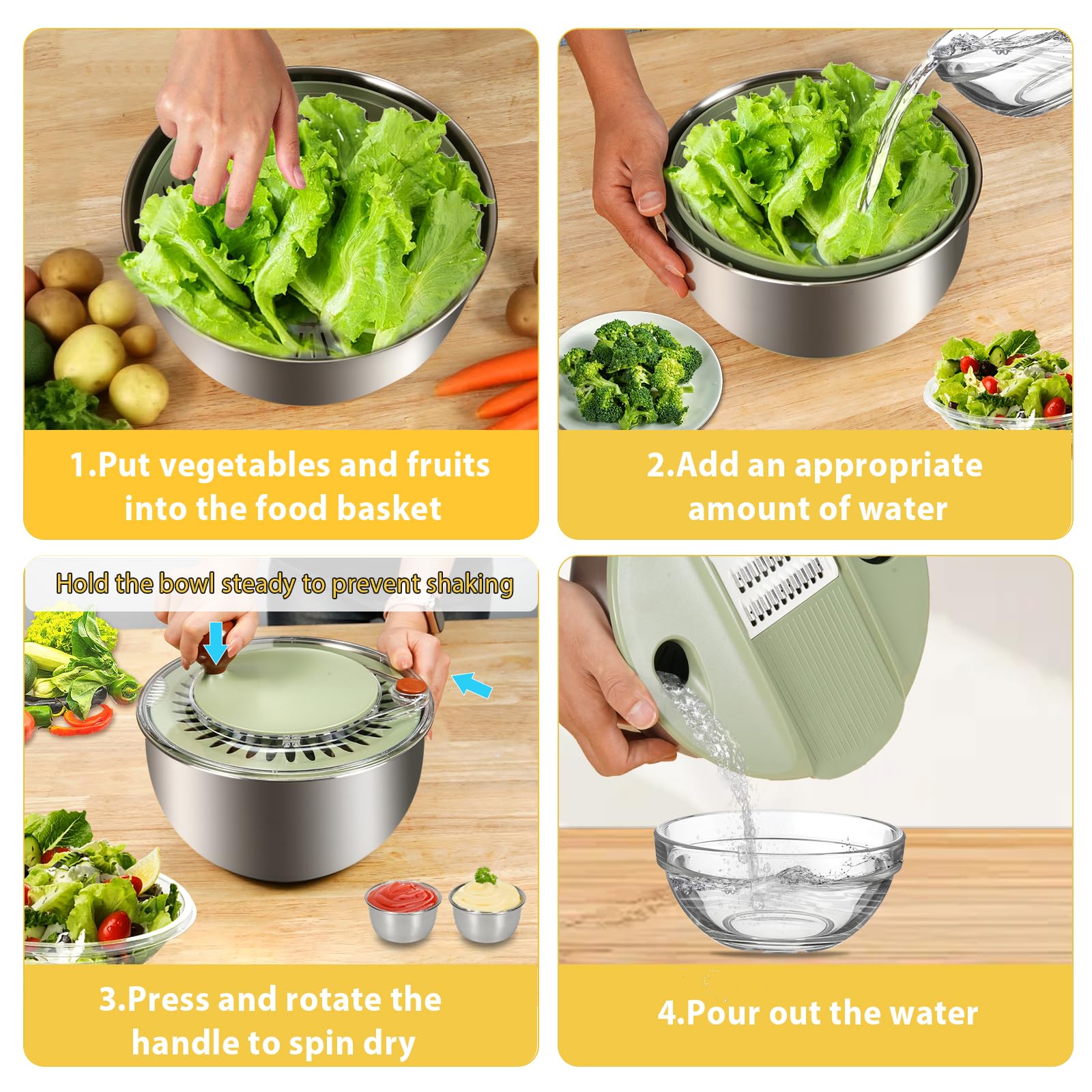 1.Put vegetables and fruits into the food basket

2.Add an appropriate amount of water

Hold the bowl steady to prevent shaking

3.Press and rotate the handle to spin dry

4.Pour out the water