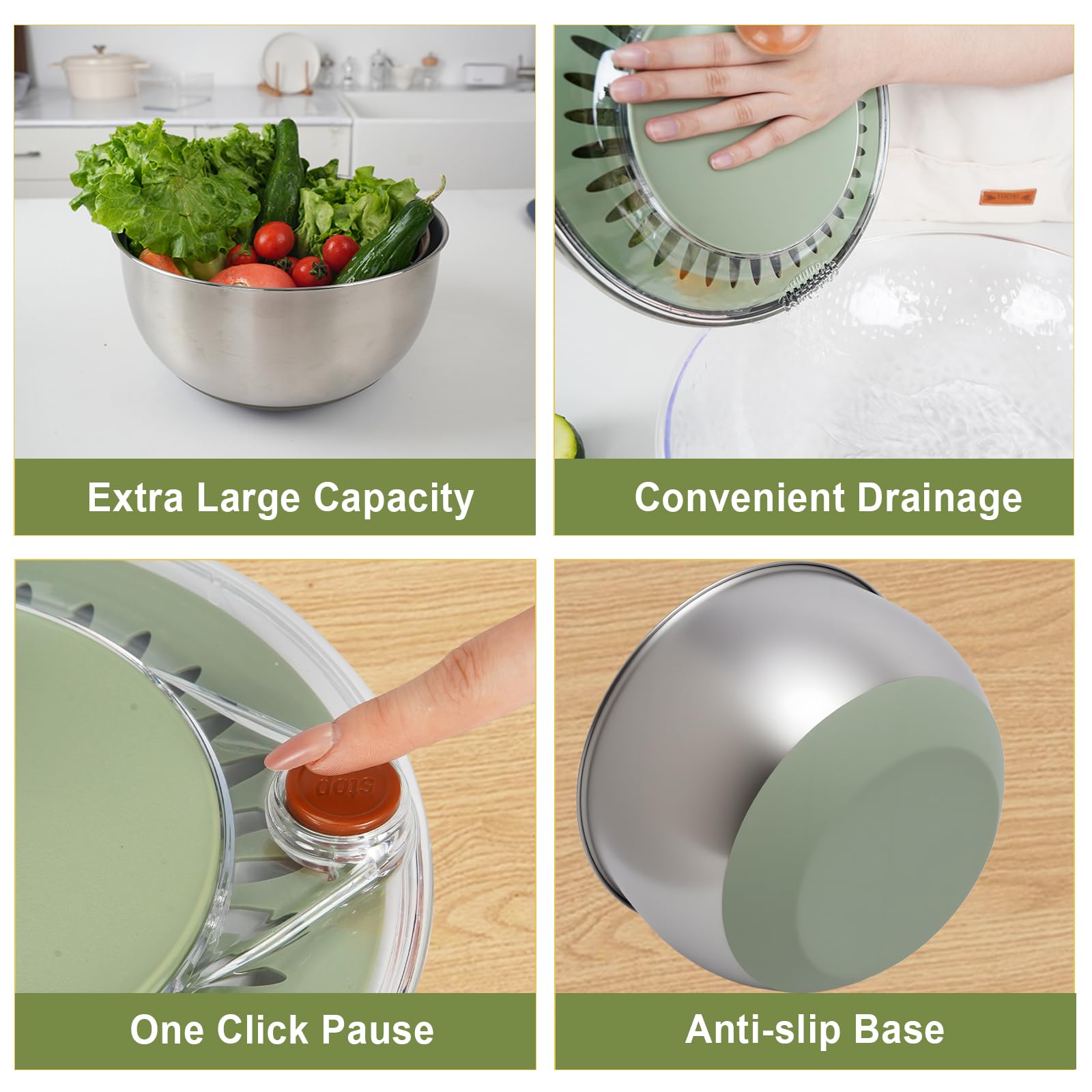 Extra Large Capacity

Convenient Drainage

stop

One Click Pause

Anti-slip Base