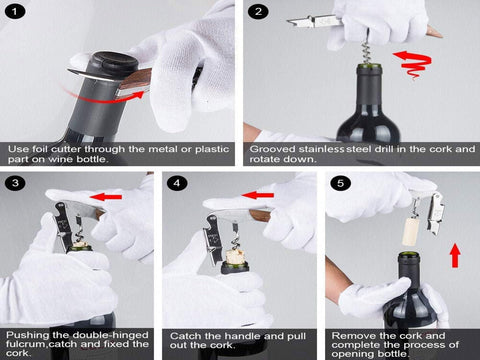 1

Use foil cutter through the metal or plastic part on wine bottle.

2

Grooved stainless steel drill in the cork and rotate down.

3

Pushing the double-hinged fulcrum,catch and fixed the cork.

4

Catch the handle and pull out the cork.

5

Remove the cork and complete the process of opening bottle.