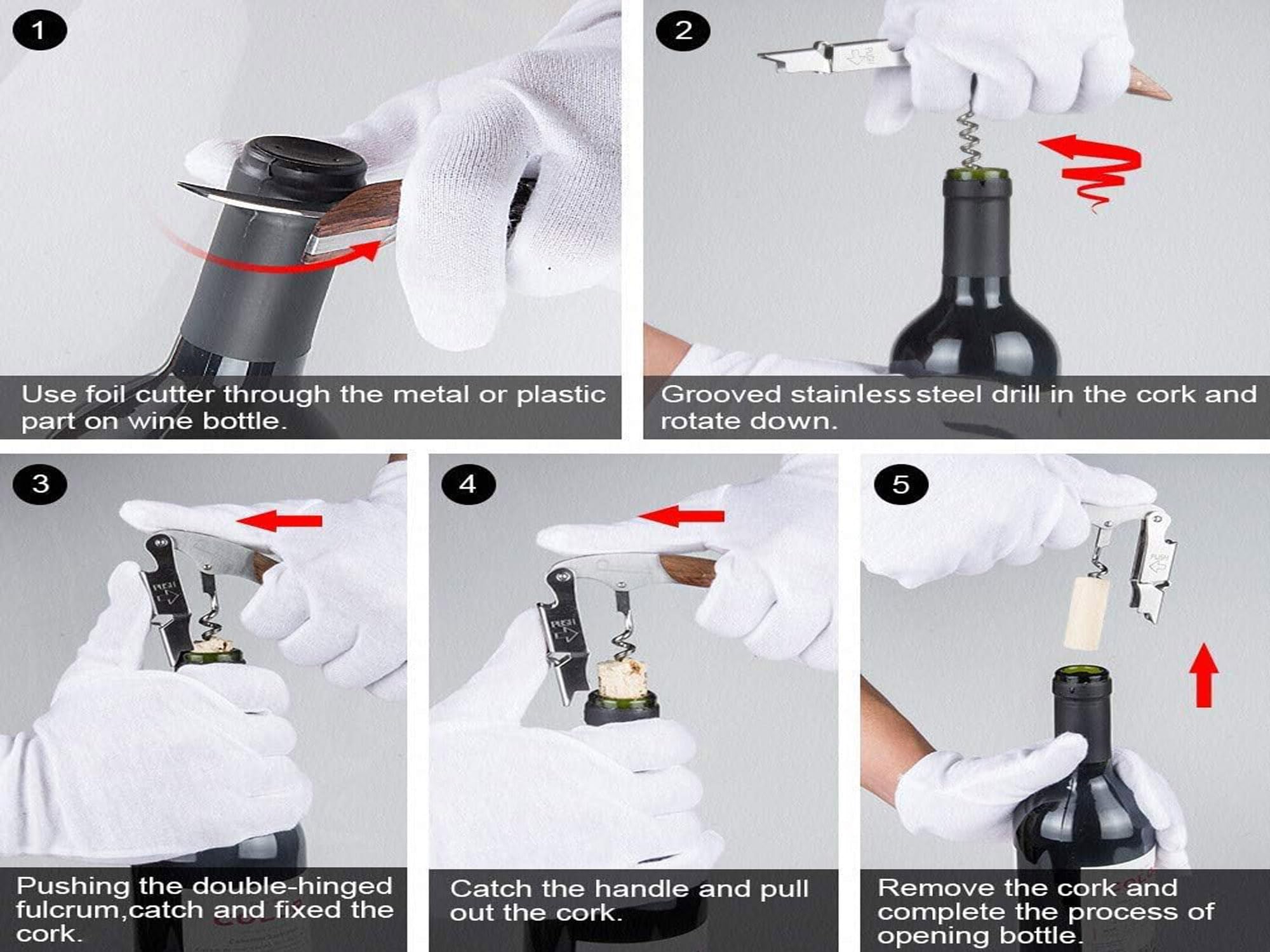 1

Use foil cutter through the metal or plastic part on wine bottle.

2

PUSH

Grooved stainless steel drill in the cork and rotate down.

3

PUSH

Pushing the double-hinged fulcrum,catch and fixed the cork.

4

PUSH

Catch the handle and pull out the cork.

5

PUSH

Remove the cork and complete the process of opening bottle.