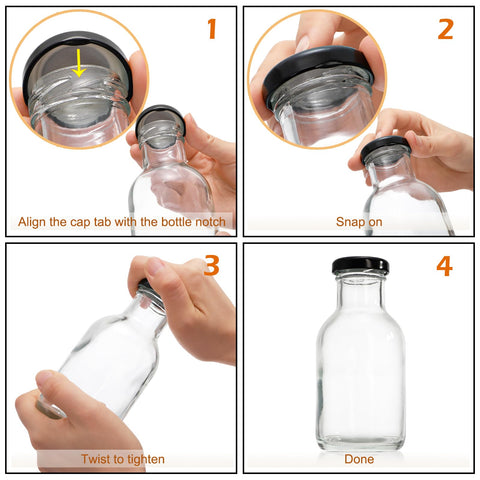 1

Align the cap tab with the bottle notch

2

Snap on

3

Twist to tighten

4

Done