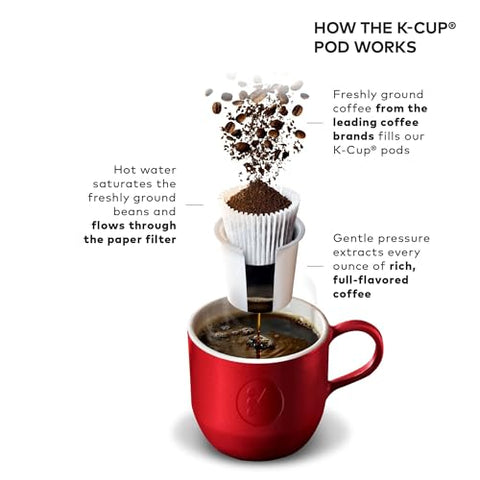 HOW THE K-CUP® POD WORKS

Freshly ground coffee from the leading coffee brands fills our K-Cup® pods

Hot water saturates the freshly ground beans and flows through the paper filter

Gentle pressure extracts every ounce of rich, full-flavored coffee