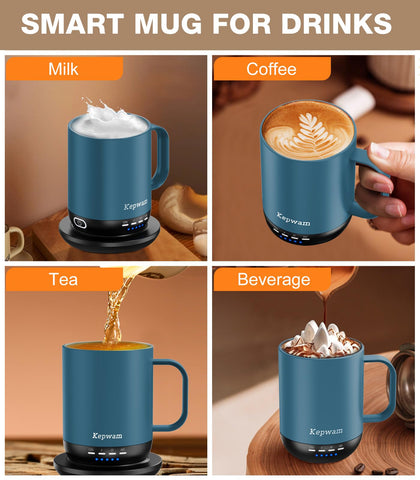 SMART MUG FOR DRINKS

Milk

Kepwam

Coffee

Kepwam

Tea

Kepwam

Beverage

Kepwam