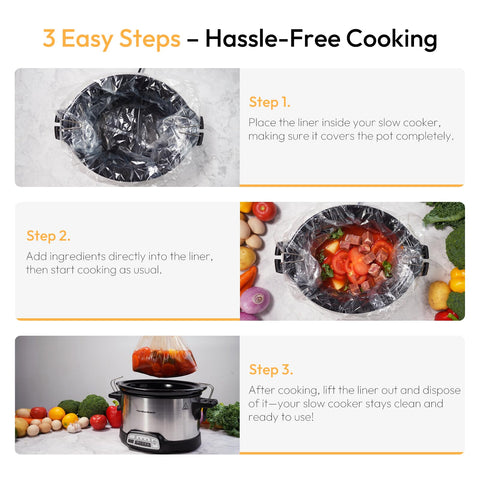 3 Easy Steps – Hassle-Free Cooking

Step 1.

Place the liner inside your slow cooker, making sure it covers the pot completely.

Step 2.

Add ingredients directly into the liner, then start cooking as usual.

Step 3.

After cooking, lift the liner out and dispose of it—your slow cooker stays clean and ready to use!