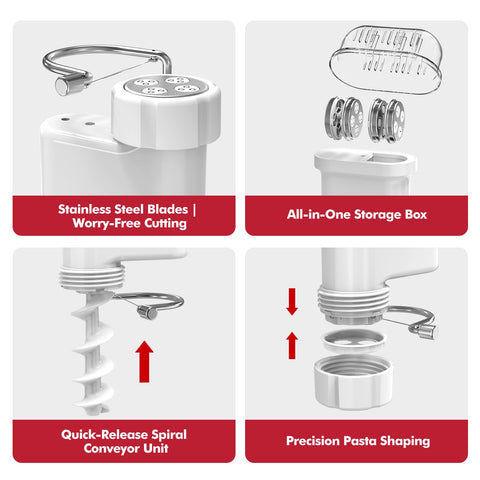 Stainless Steel Blades | Worry-Free Cutting

All-in-One Storage Box

Quick-Release Spiral Conveyor Unit

Precision Pasta Shaping