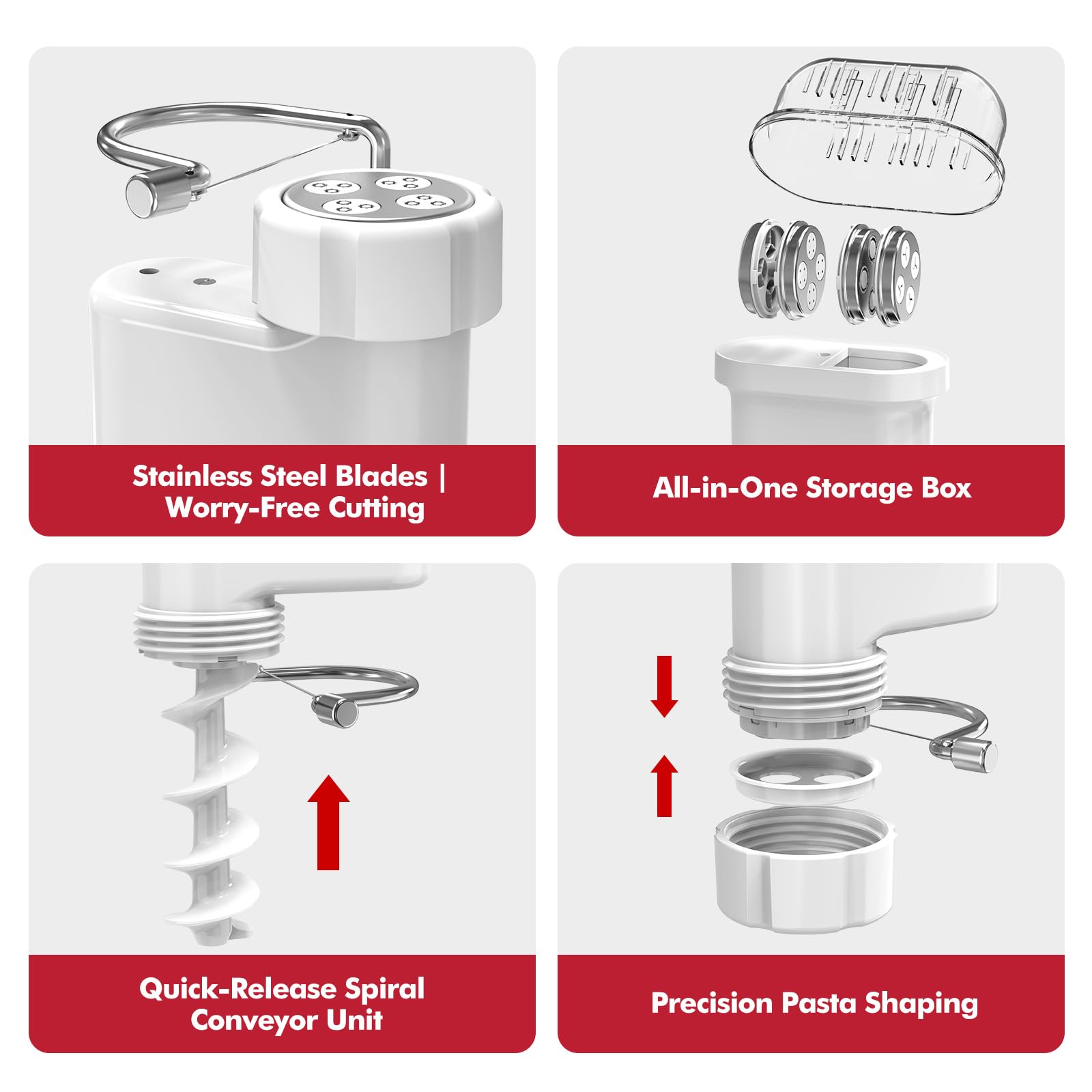 Stainless Steel Blades | Worry-Free Cutting

All-in-One Storage Box

Quick-Release Spiral Conveyor Unit

Precision Pasta Shaping