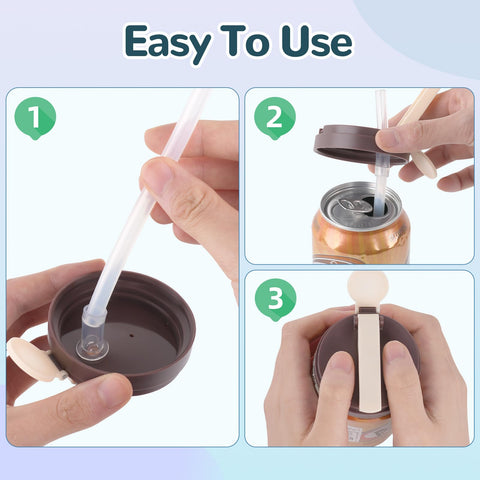 Easy To Use

1

2

3