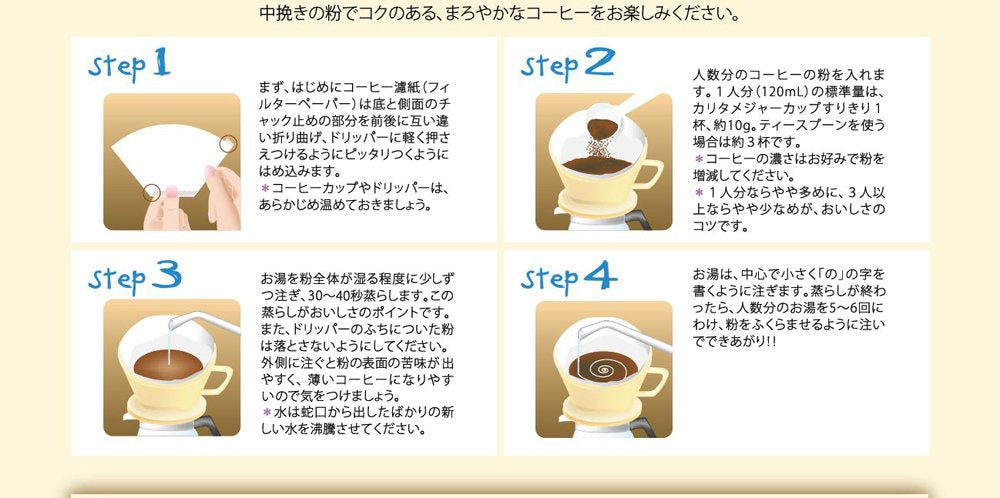 中挽きの粉でコクのある、まろやかなコーヒーをお楽しみください。

step 1

まず、はじめにコーヒー濾紙（フィルターペーパー）は底と側面のチャック止めの部分を前後に互い違い折り曲げ、ドリッパーに軽く押さえつけるようにピッタリつくようにはめ込みます。
＊コーヒーカップやドリッパーは、あらかじめ温めておきましょう。

step 2

人数分のコーヒーの粉を入れます。１人分（120mL）の標準量は、カリタメジャーカップすりきり１杯、約10g。ティースプーンを使う場合は約３杯です。
＊コーヒーの濃さはお好みで粉を増減してください。
＊１人分ならやや多めに、３人以上ならやや少なめが、おいしさのコツです。

step 3

お湯を粉全体が湿る程度に少しずつ注ぎ、30〜40秒蒸らします。この蒸らしがおいしさのポイントです。また、ドリッパーのふちについた粉は落とさないようにしてください。外側に注ぐと粉の表面の苦味が出やすく、薄いコーヒーになりやすいので気をつけましょう。
＊水は蛇口から出したばかりの新しい水を沸騰させてください。

step 4

お湯は、中心で小さく「の」の字を書くように注ぎます。蒸らしが終わったら、人数分のお湯を5〜6回にわけ、粉をふくらませるように注いでできあがり!!