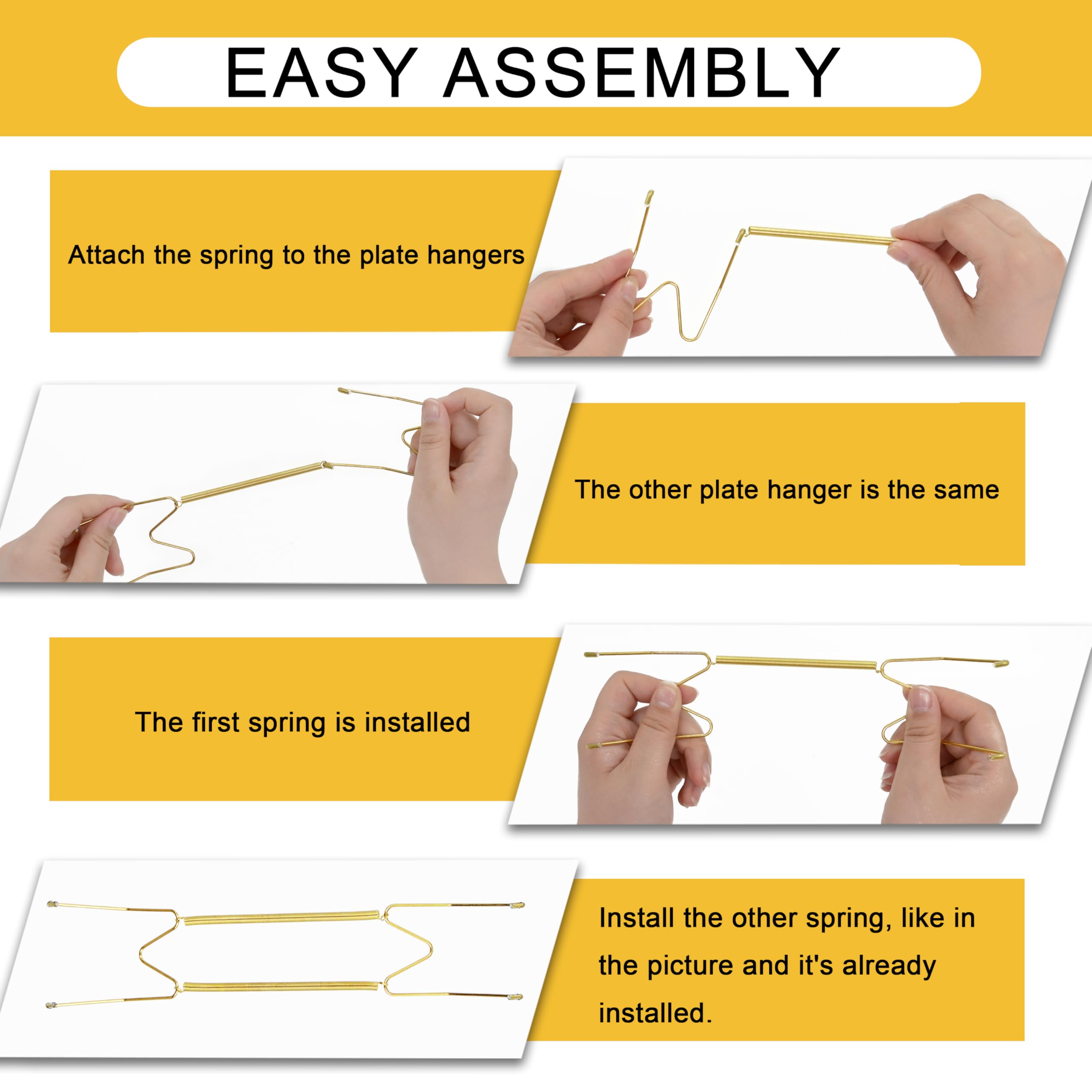 EASY ASSEMBLY

Attach the spring to the plate hangers

The other plate hanger is the same

The first spring is installed

Install the other spring, like in the picture and it's already installed.