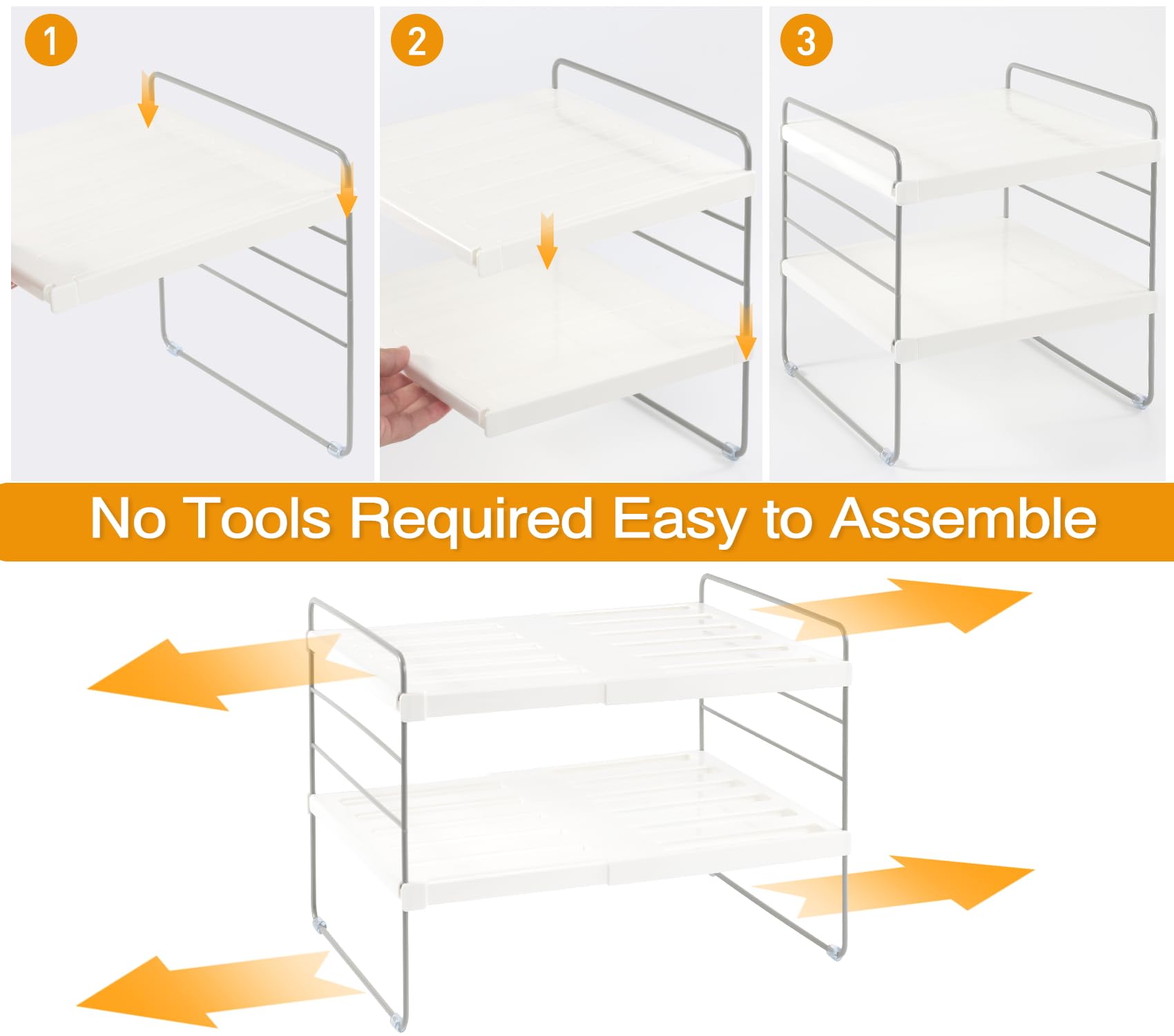 1

2

3

No Tools Required Easy to Assemble