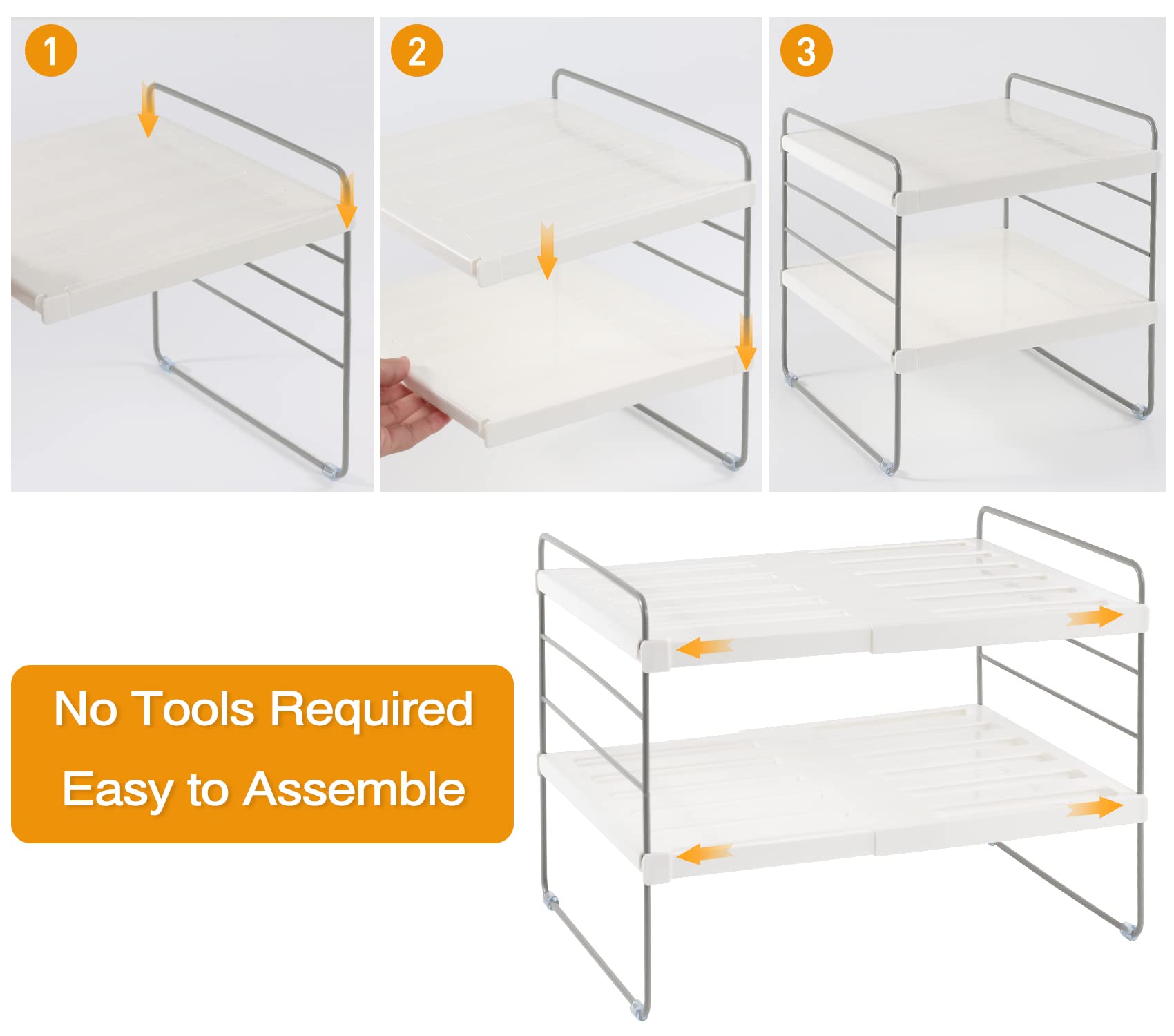 1

2

3

No Tools Required

Easy to Assemble