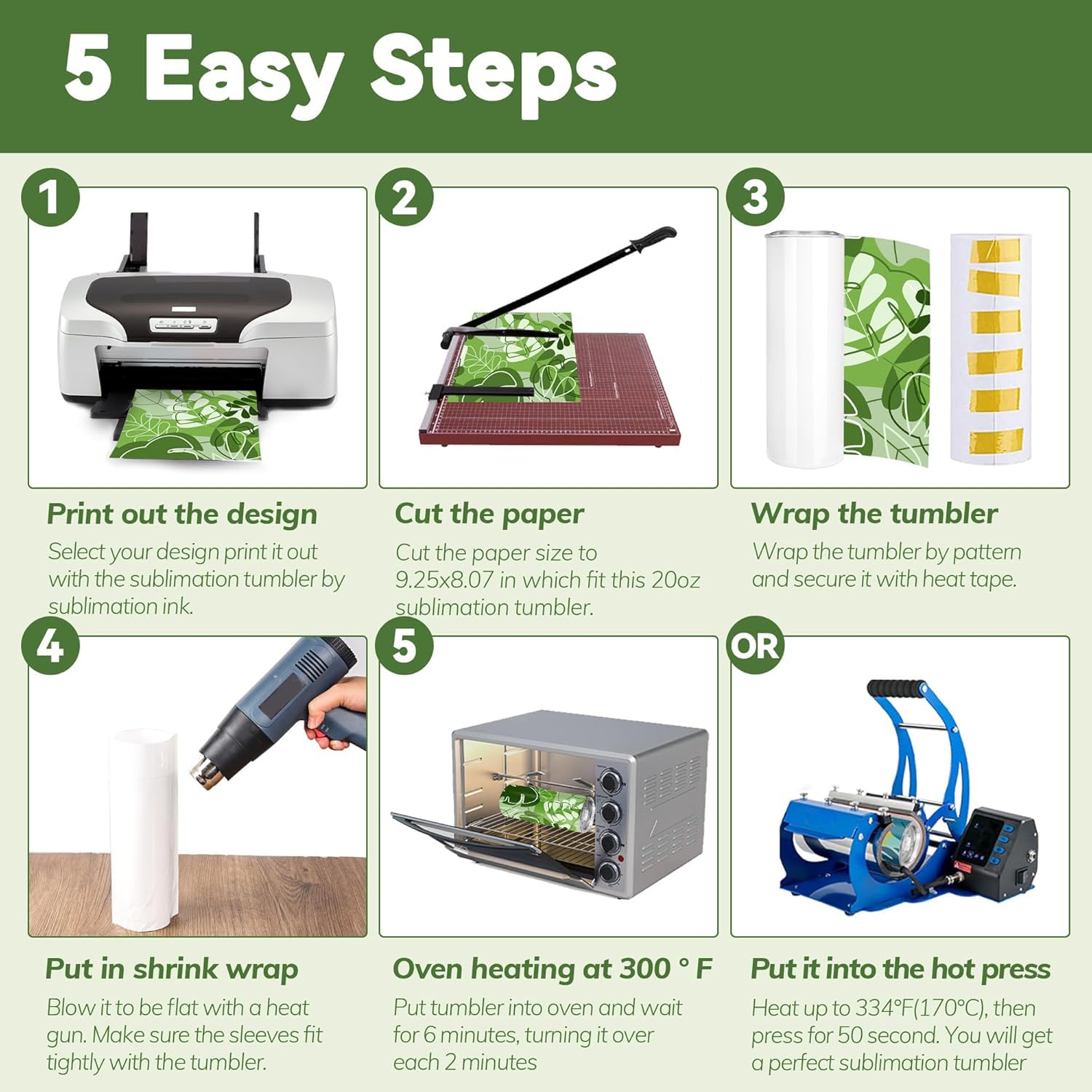 5 Easy Steps

1

Print out the design

Select your design print it out with the sublimation tumbler by sublimation ink.

2

Cut the paper

Cut the paper size to 9.25x8.07 in which fit this 20oz sublimation tumbler.

3

Wrap the tumbler

Wrap the tumbler by pattern and secure it with heat tape.

4

Put in shrink wrap

Blow it to be flat with a heat gun. Make sure the sleeves fit tightly with the tumbler.

5

Oven heating at 300 ° F

Put tumbler into oven and wait for 6 minutes, turning it over each 2 minutes

OR

Put it into the hot press

Heat up to 334°F(170°C), then press for 50 second. You will get a perfect sublimation tumbler