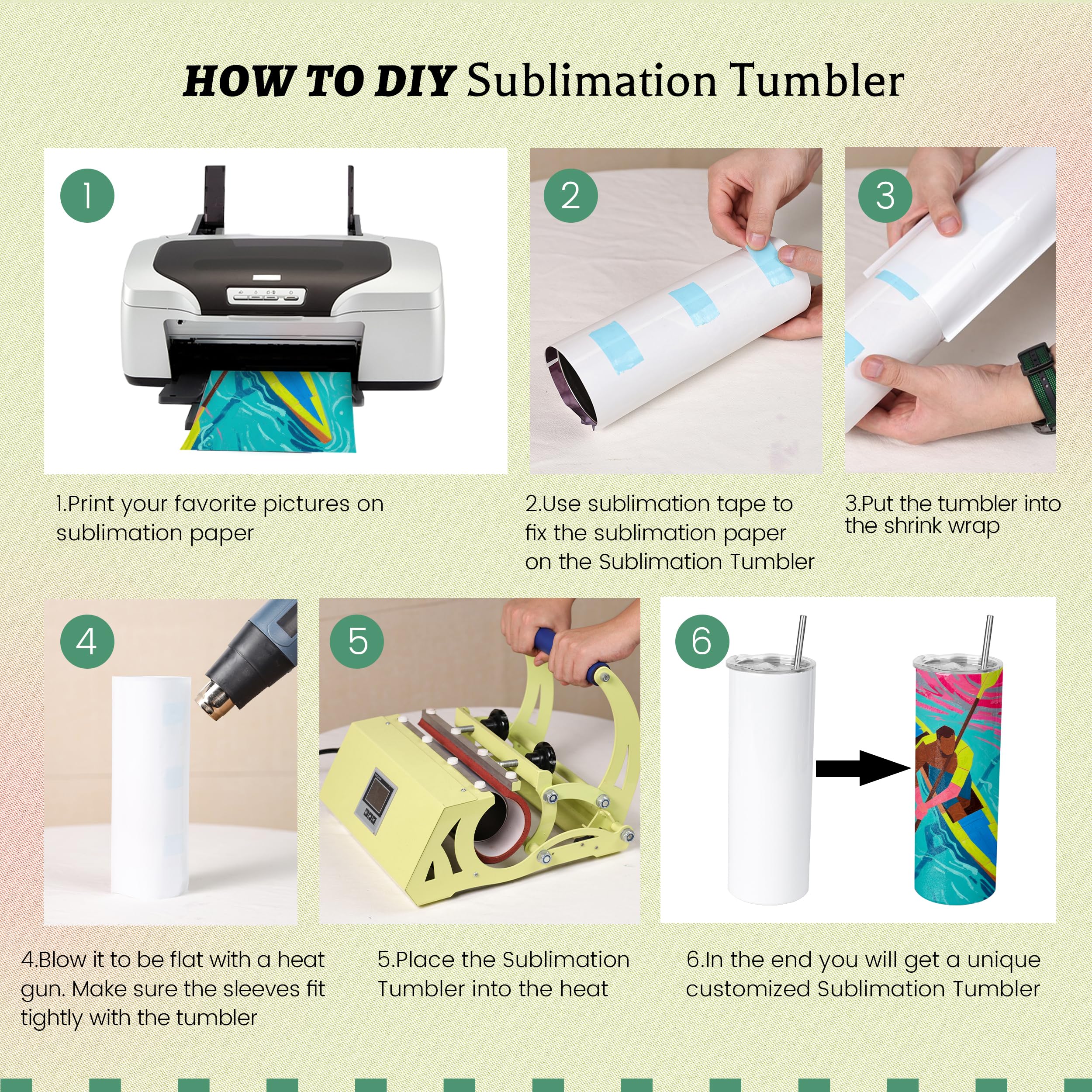 HOW TO DIY Sublimation Tumbler

1

2

3

1.Print your favorite pictures on sublimation paper

2.Use sublimation tape to fix the sublimation paper on the Sublimation Tumbler

3.Put the tumbler into the shrink wrap

4

5

6

4.Blow it to be flat with a heat gun. Make sure the sleeves fit tightly with the tumbler

5.Place the Sublimation Tumbler into the heat

6.In the end you will get a unique customized Sublimation Tumbler