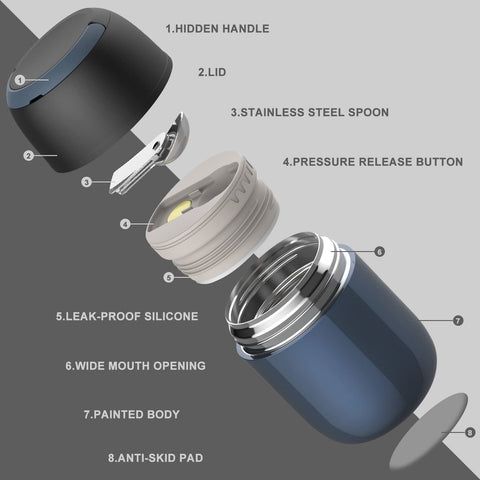 1.HIDDEN HANDLE

2.LID

3.STAINLESS STEEL SPOON

4.PRESSURE RELEASE BUTTON

1

2

3

4

5

6

7

8

5.LEAK-PROOF SILICONE

6.WIDE MOUTH OPENING

7.PAINTED BODY

8.ANTI-SKID PAD