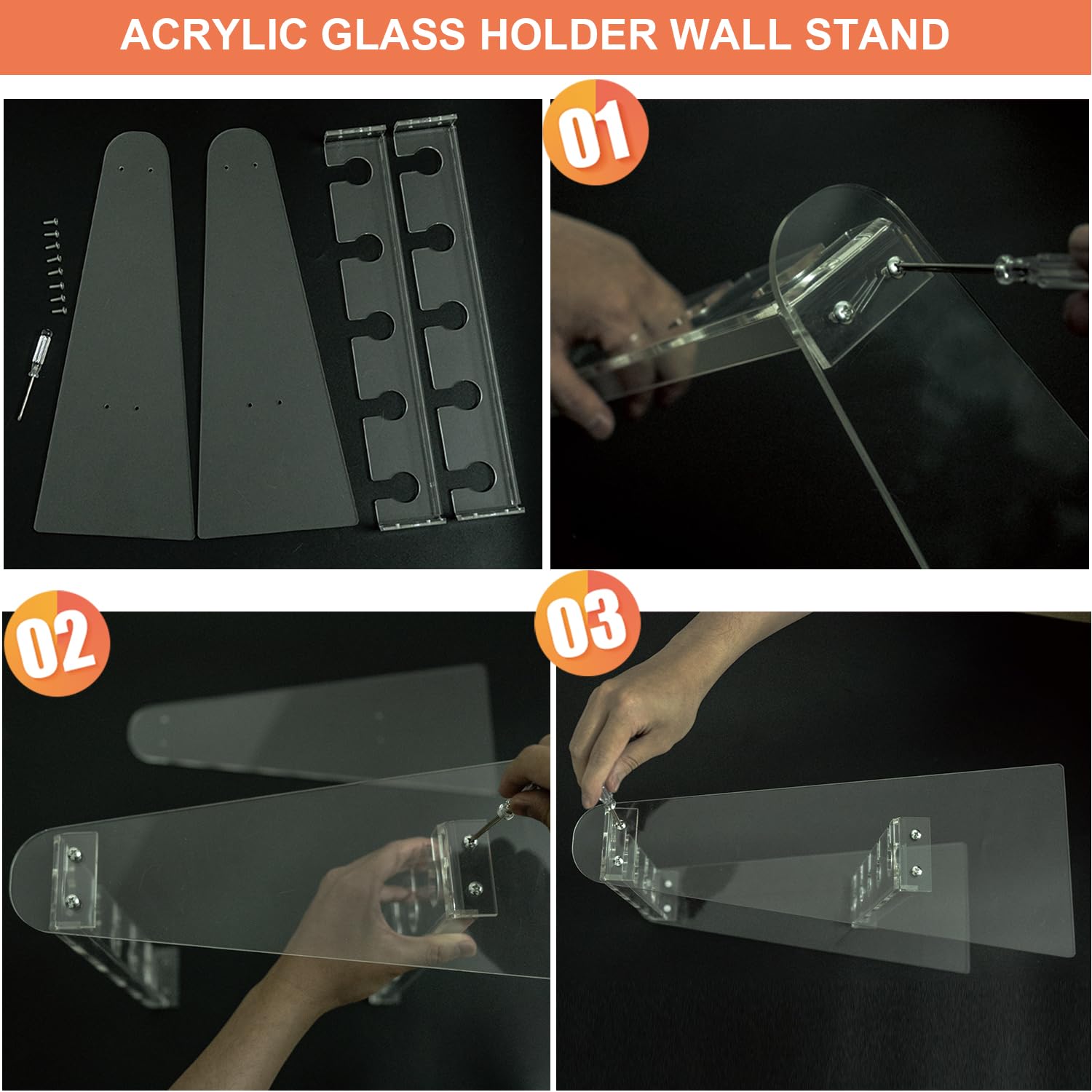 ACRYLIC GLASS HOLDER WALL STAND

01

02

03