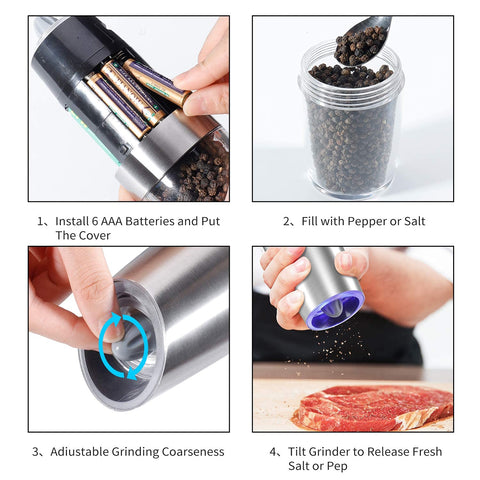 1、Install 6 AAA Batteries and Put The Cover

2、Fill with Pepper or Salt

3、Adiustable Grinding Coarseness

4、Tilt Grinder to Release Fresh Salt or Pep